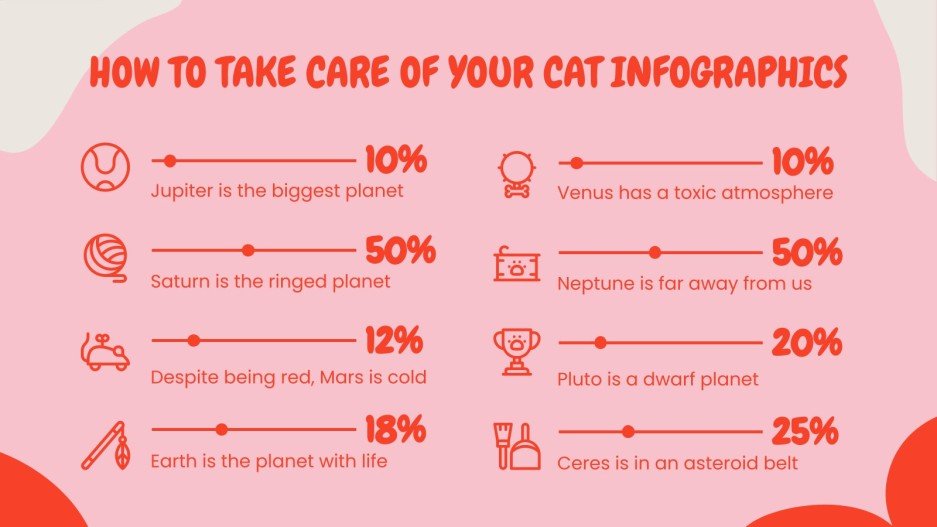 HOW TO TAKE CARE OF YOUR CAT INFOGRAPHICS

10%
Jupiter is the biggest planet

50%
Saturn is the ringed planet

12%
Despite being red, Mars is cold

18%
Earth is the planet with life

10%
Venus has a toxic atmosphere

50%
Neptune is far away from us

20%
Pluto is a dwarf planet

25%
Ceres is in an asteroid belt