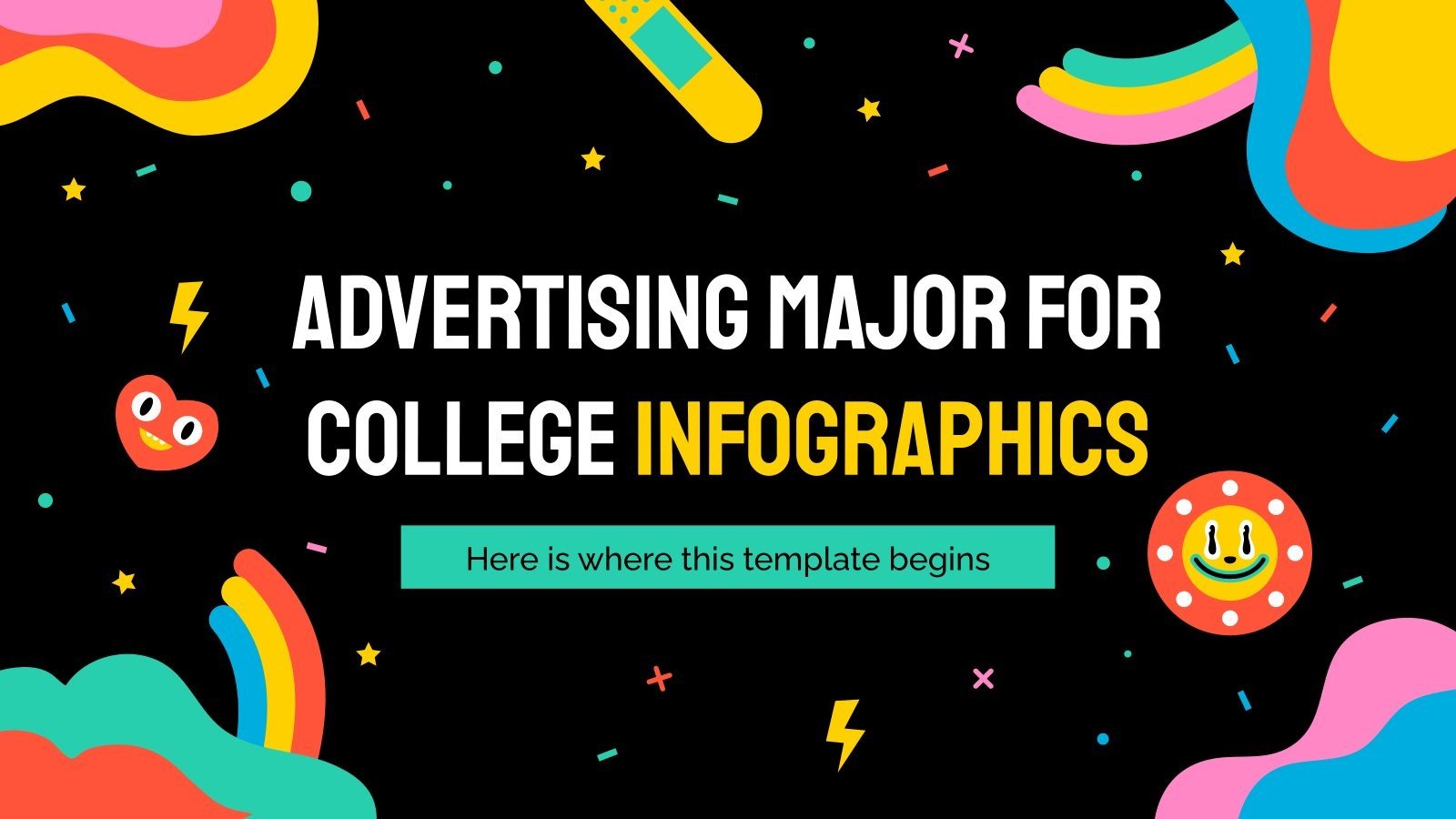 ADVERTISING MAJOR FOR COLLEGE INFOGRAPHICS

Here is where this template begins