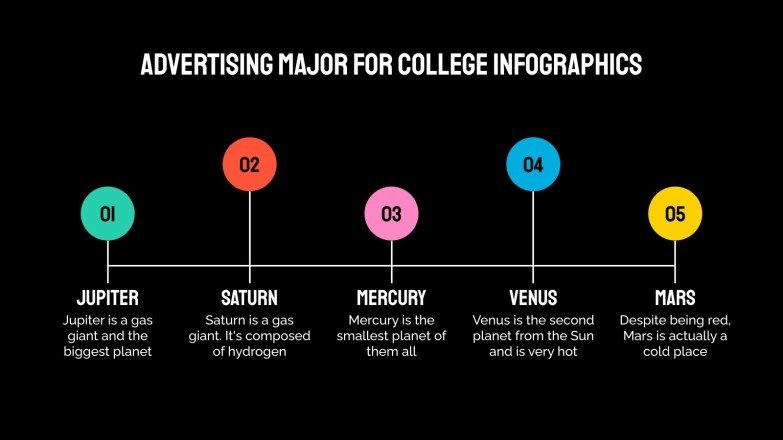 ADVERTISING MAJOR FOR COLLEGE INFOGRAPHICS

01

JUPITER
Jupiter is a gas giant and the biggest planet

02

SATURN
Saturn is a gas giant. It's composed of hydrogen

03

MERCURY
Mercury is the smallest planet of them all

04

VENUS
Venus is the second planet from the Sun and is very hot

05

MARS
Despite being red, Mars is actually a cold place