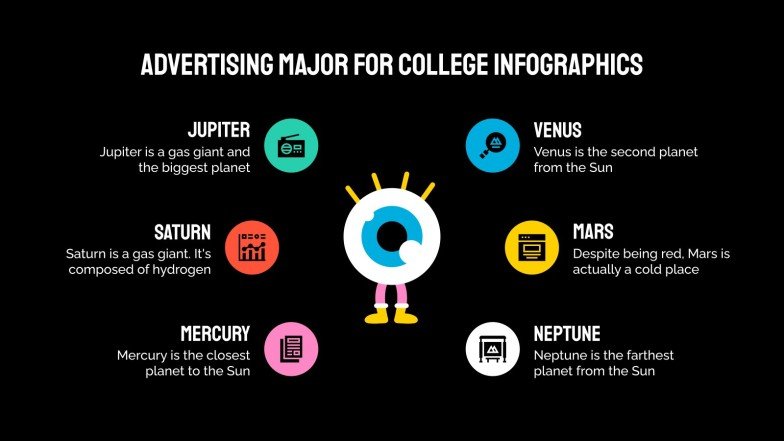 ADVERTISING MAJOR FOR COLLEGE INFOGRAPHICS

JUPITER
Jupiter is a gas giant and the biggest planet

SATURN
Saturn is a gas giant. It's composed of hydrogen

MERCURY
Mercury is the closest planet to the Sun

VENUS
Venus is the second planet from the Sun

MARS
Despite being red, Mars is actually a cold place

NEPTUNE
Neptune is the farthest planet from the Sun