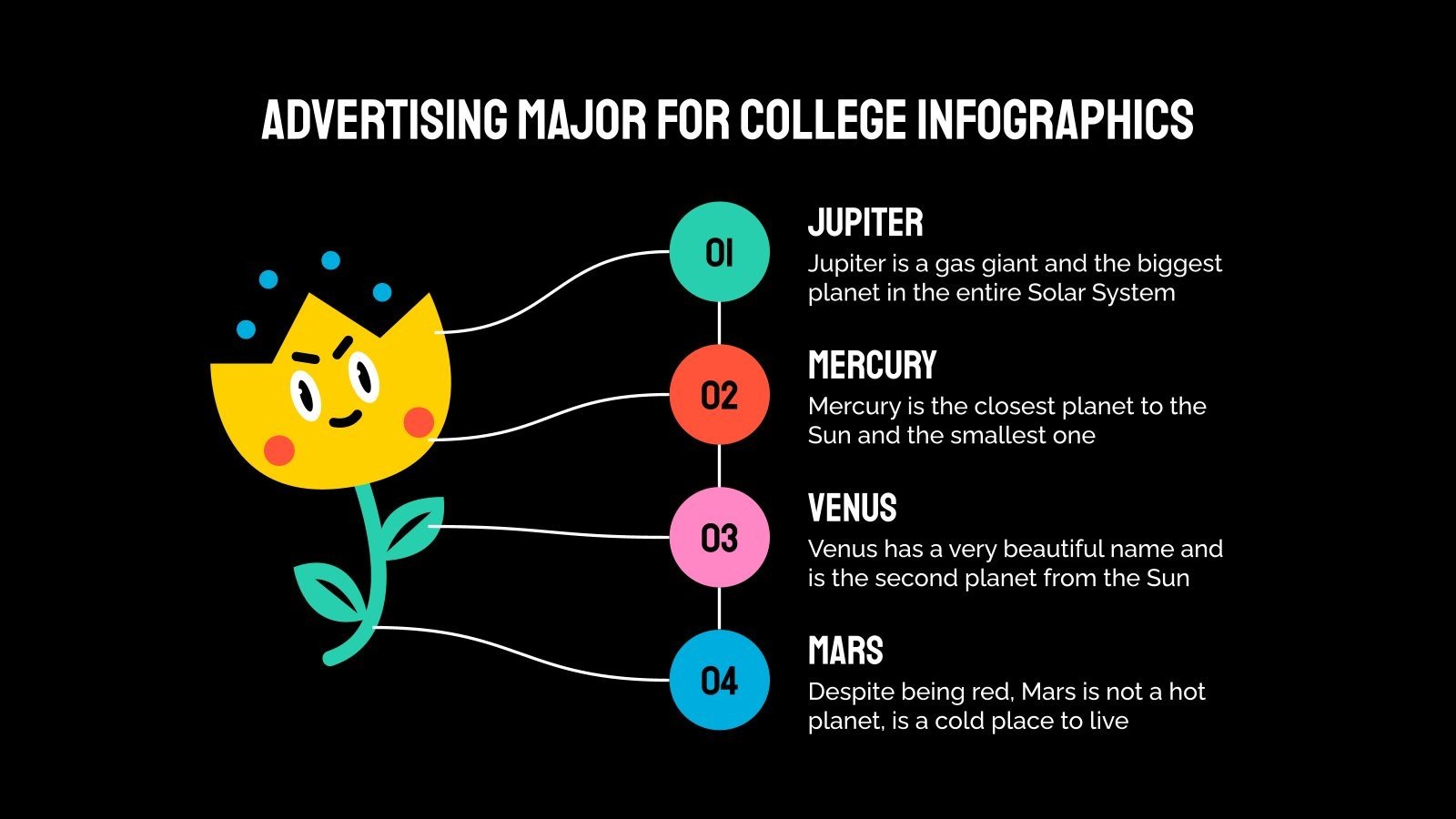 ADVERTISING MAJOR FOR COLLEGE INFOGRAPHICS

01

JUPITER

Jupiter is a gas giant and the biggest planet in the entire Solar System

02

MERCURY

Mercury is the closest planet to the Sun and the smallest one

03

VENUS

Venus has a very beautiful name and is the second planet from the Sun

04

MARS

Despite being red, Mars is not a hot planet, is a cold place to live