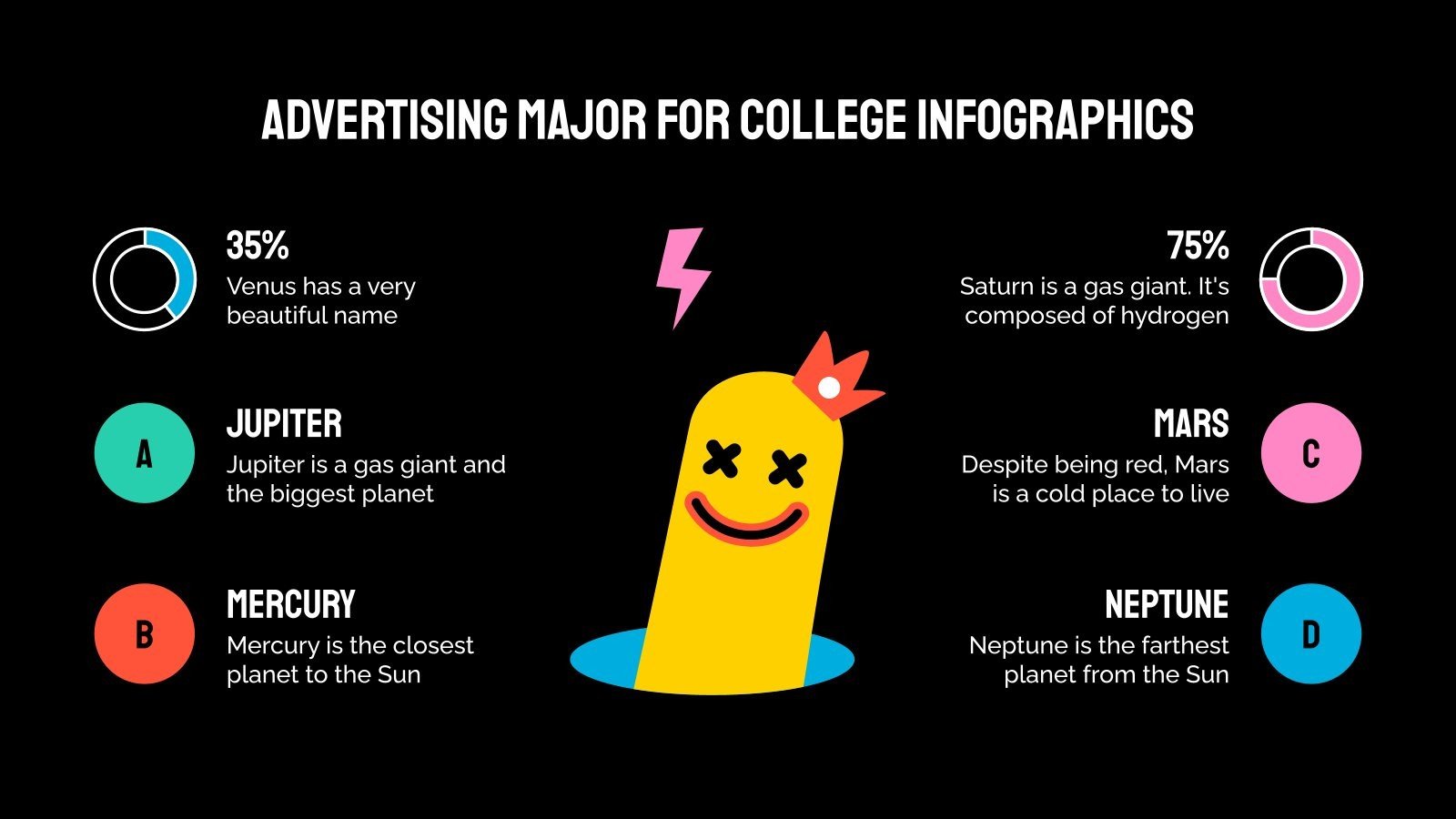 ADVERTISING MAJOR FOR COLLEGE INFOGRAPHICS

35%
Venus has a very beautiful name

A
JUPITER
Jupiter is a gas giant and the biggest planet

B
MERCURY
Mercury is the closest planet to the Sun

75%
Saturn is a gas giant. It's composed of hydrogen

MARS
Despite being red, Mars is a cold place to live
C

NEPTUNE
Neptune is the farthest planet from the Sun
D