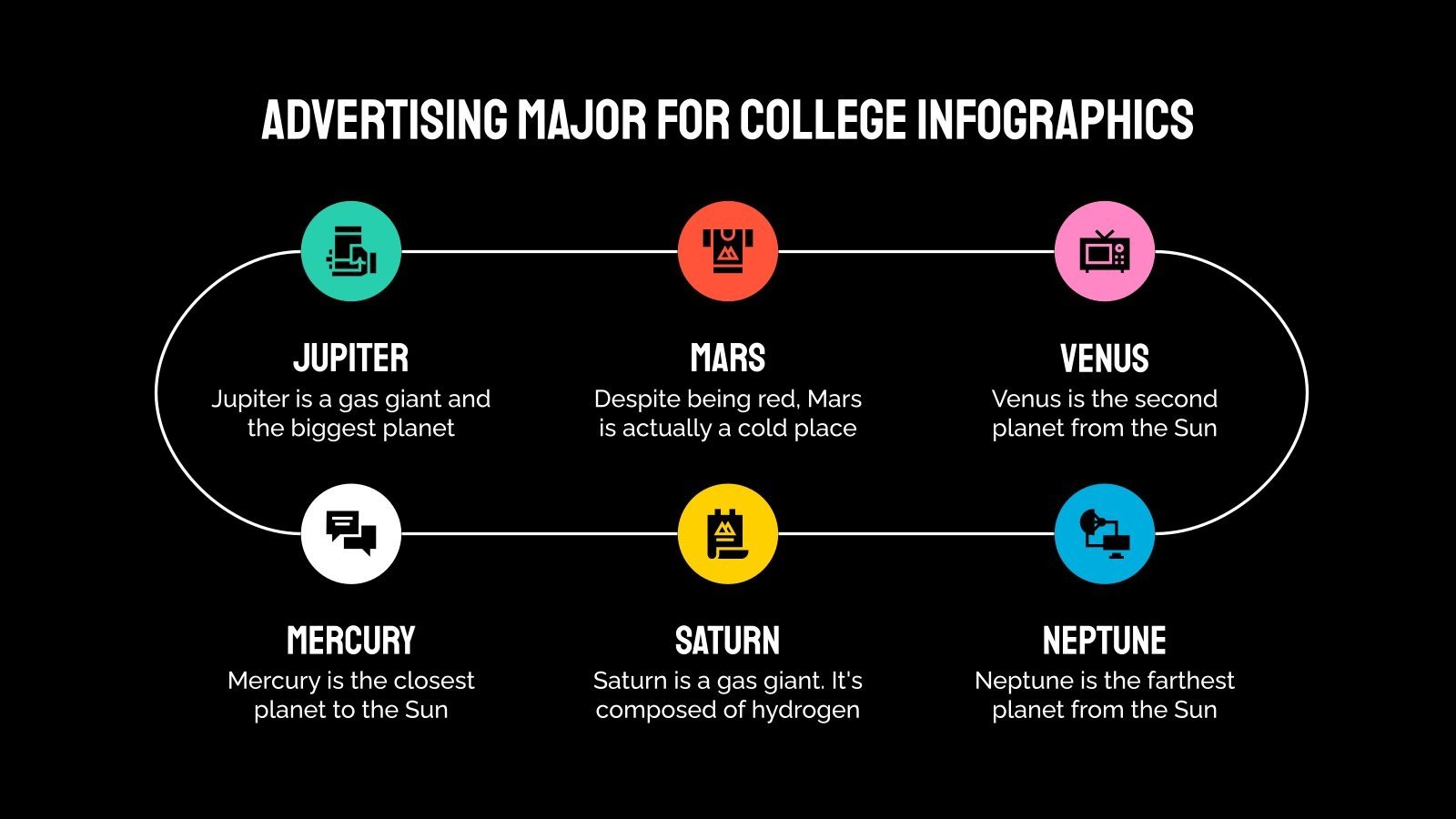 ADVERTISING MAJOR FOR COLLEGE INFOGRAPHICS

JUPITER
Jupiter is a gas giant and the biggest planet

MARS
Despite being red, Mars is actually a cold place

VENUS
Venus is the second planet from the Sun

MERCURY
Mercury is the closest planet to the Sun

SATURN
Saturn is a gas giant. It's composed of hydrogen

NEPTUNE
Neptune is the farthest planet from the Sun