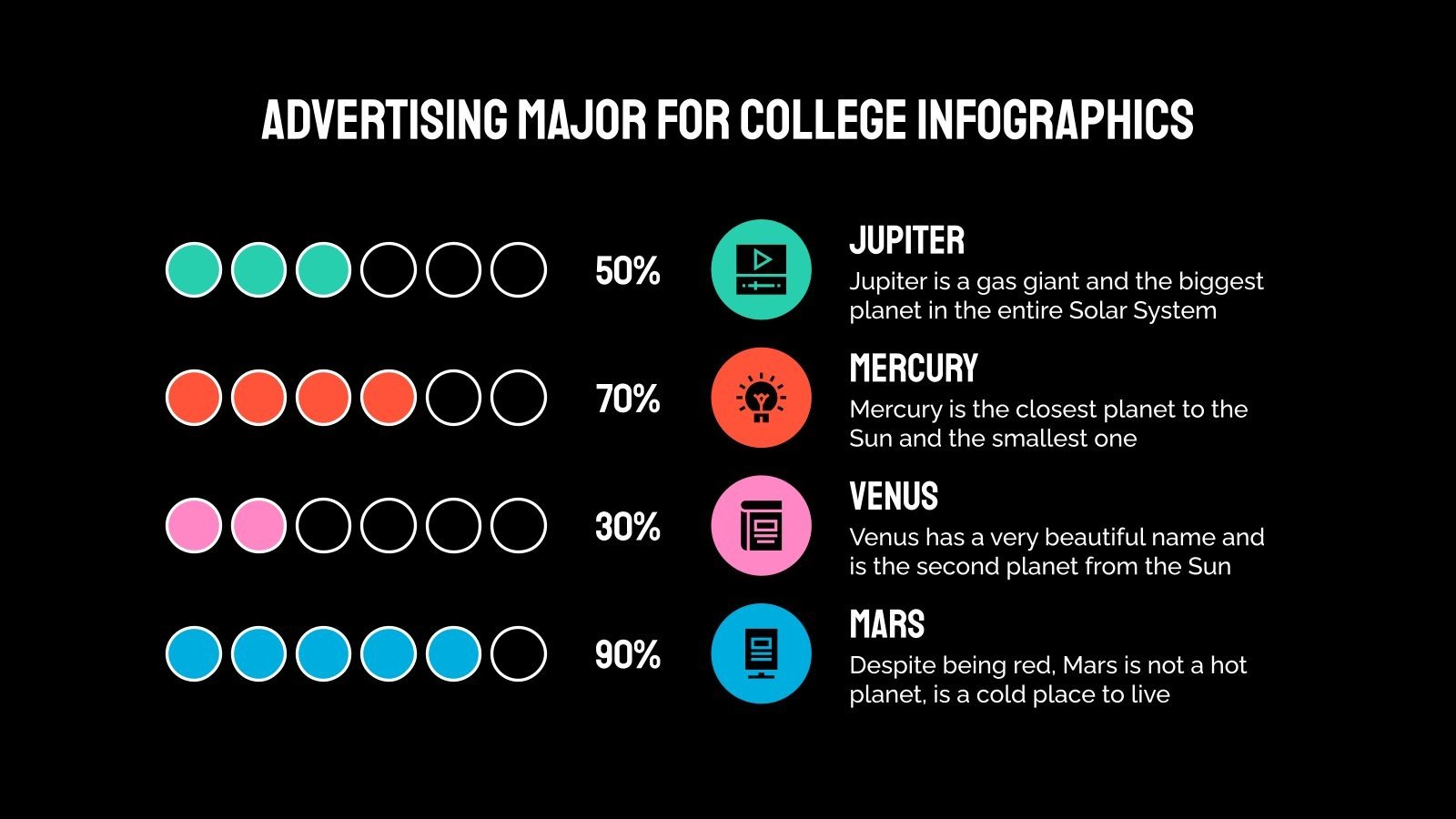 ADVERTISING MAJOR FOR COLLEGE INFOGRAPHICS

50%

JUPITER

Jupiter is a gas giant and the biggest planet in the entire Solar System

70%

MERCURY

Mercury is the closest planet to the Sun and the smallest one

30%

VENUS

Venus has a very beautiful name and is the second planet from the Sun

90%

MARS

Despite being red, Mars is not a hot planet, is a cold place to live