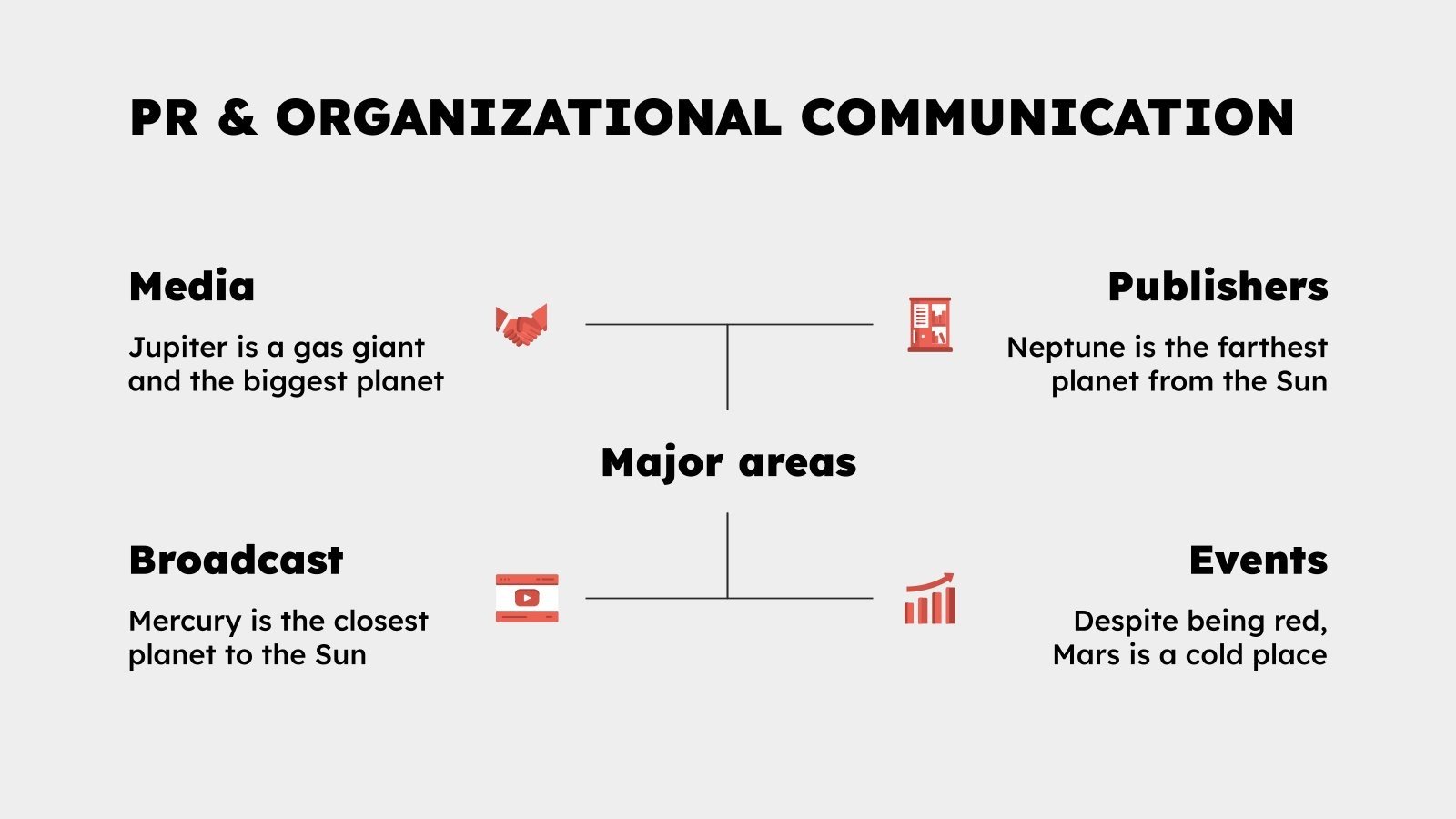 PR & ORGANIZATIONAL COMMUNICATION

Media

Jupiter is a gas giant and the biggest planet

Publishers

Neptune is the farthest planet from the Sun

Major areas

Broadcast

Mercury is the closest planet to the Sun

Events

Despite being red, Mars is a cold place