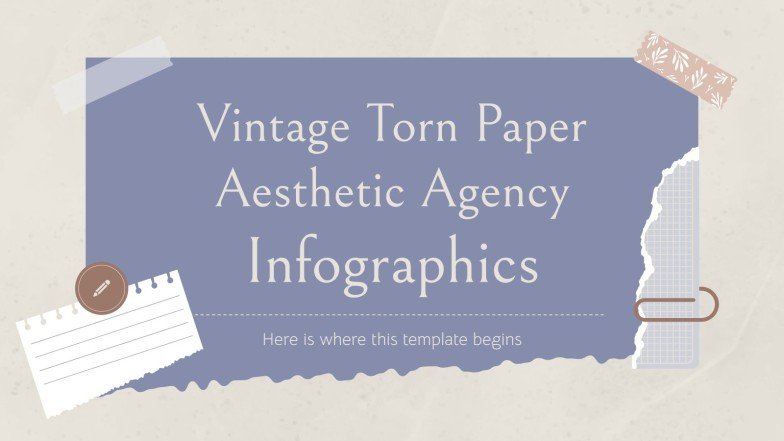 Vintage Torn Paper Aesthetic Agency Infographics

Here is where this template begins