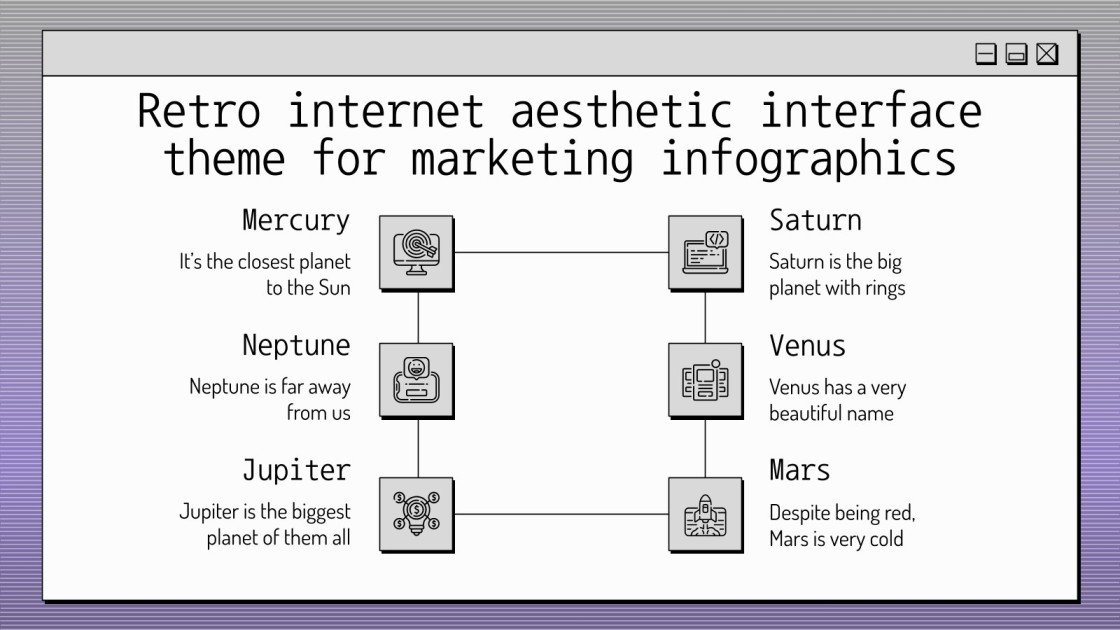 Retro internet aesthetic interface theme for marketing infographics

Mercury

It's the closest planet to the Sun

Neptune

Neptune is far away from us

Jupiter

Jupiter is the biggest planet of them all

Saturn

Saturn is the big planet with rings

Venus

Venus has a very beautiful name

Mars

Despite being red, Mars is very cold