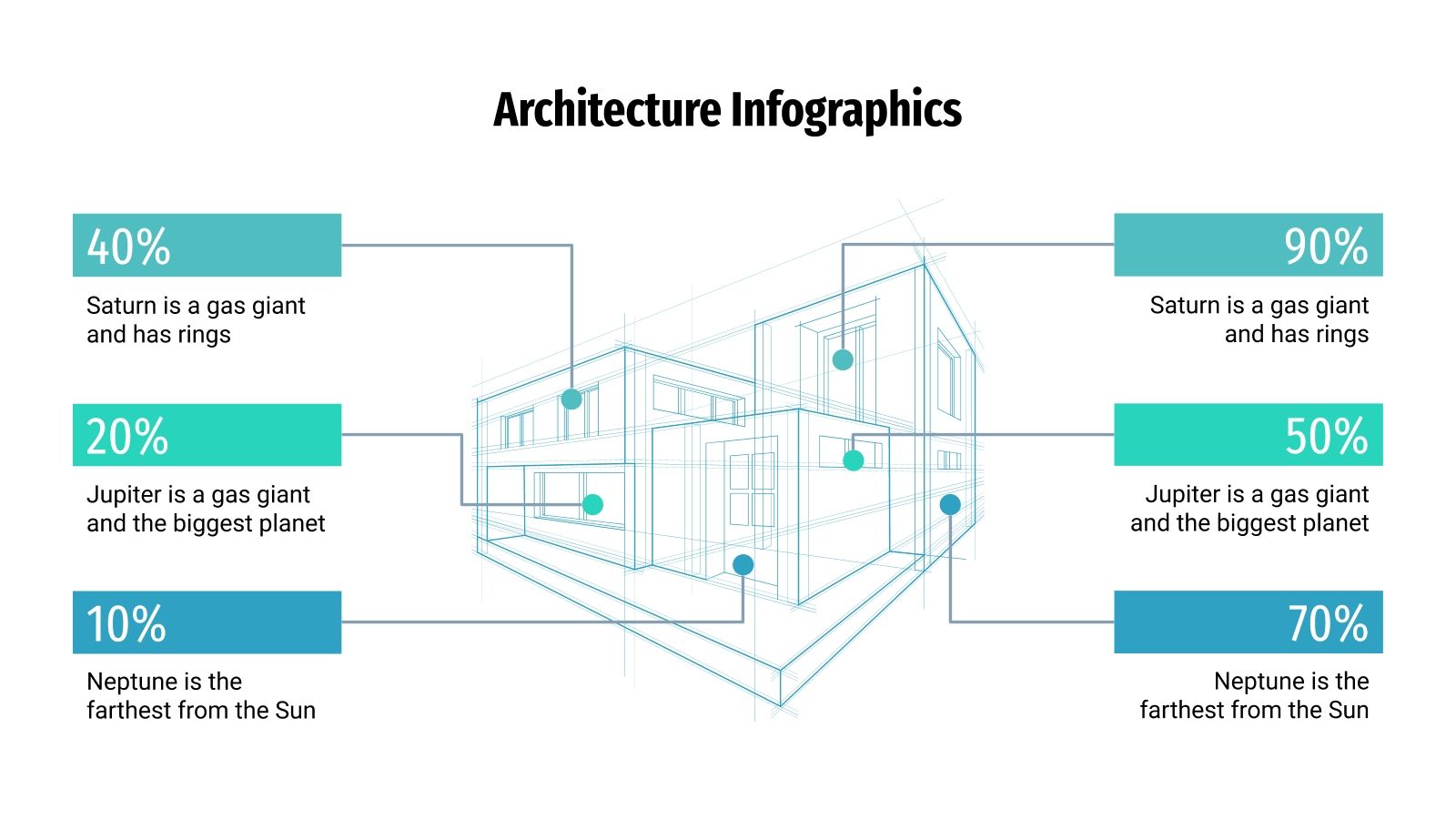 Architecture Infographics

40%

Saturn is a gas giant and has rings

20%

Jupiter is a gas giant and the biggest planet

10%

Neptune is the farthest from the Sun

90%

Saturn is a gas giant and has rings

50%

Jupiter is a gas giant and the biggest planet

70%

Neptune is the farthest from the Sun