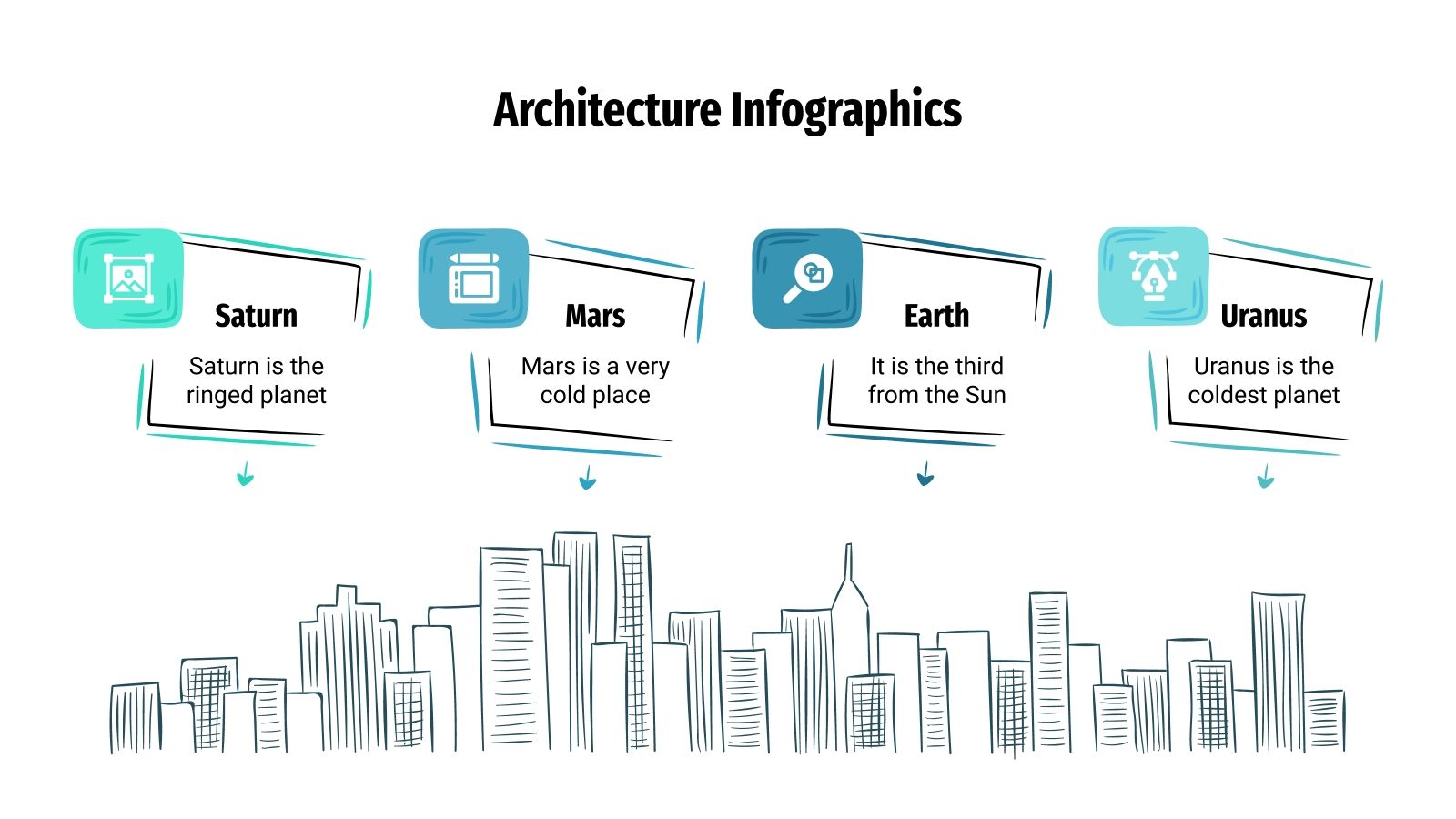 Architecture Infographics

Saturn

Saturn is the ringed planet

Mars

Mars is a very cold place

Earth

It is the third from the Sun

Uranus

Uranus is the coldest planet