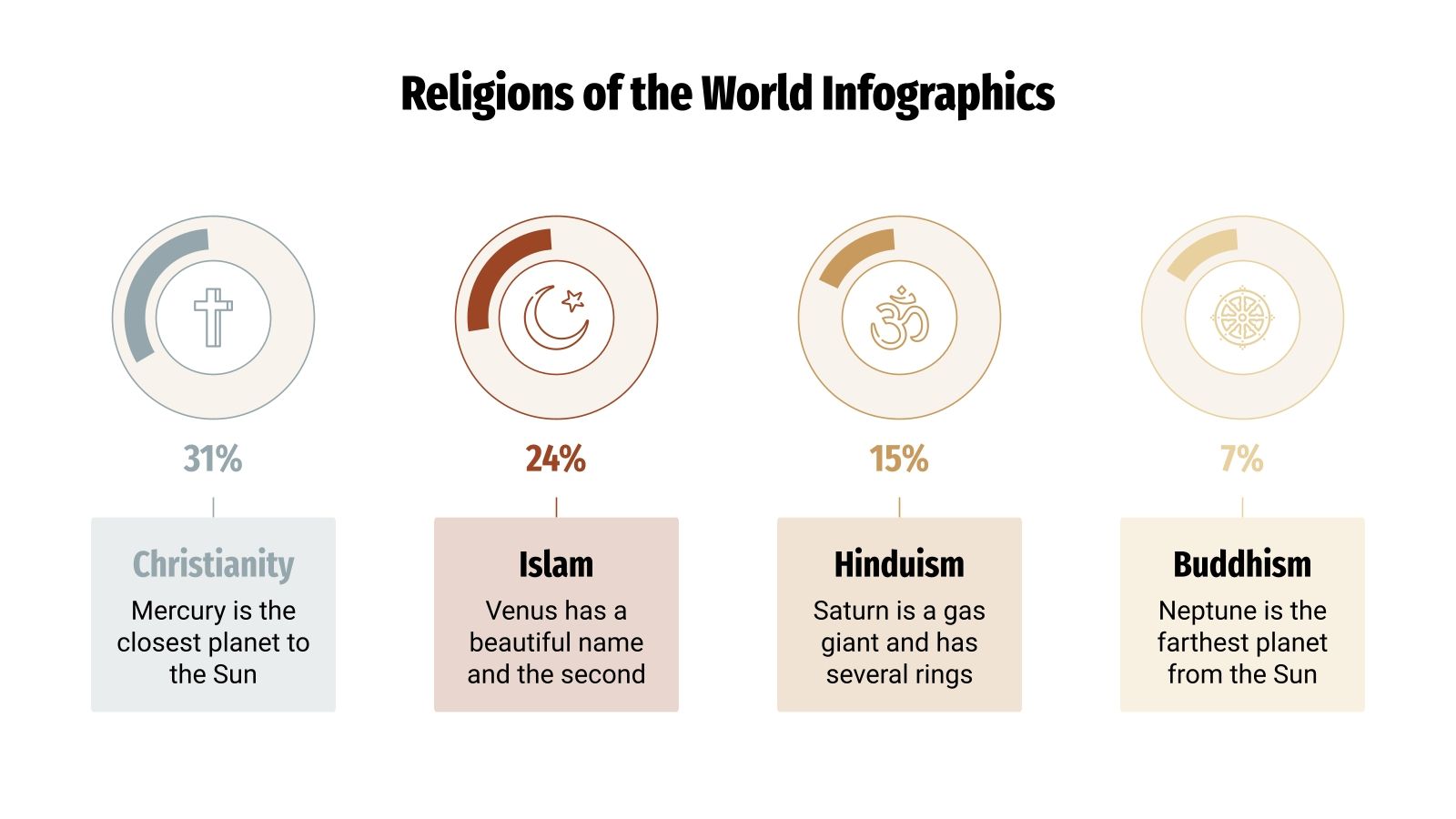 Religions of the World Infographics

31%

Christianity
Mercury is the closest planet to the Sun

24%

Islam
Venus has a beautiful name and the second

15%

Hinduism
Saturn is a gas giant and has several rings

7%

Buddhism
Neptune is the farthest planet from the Sun