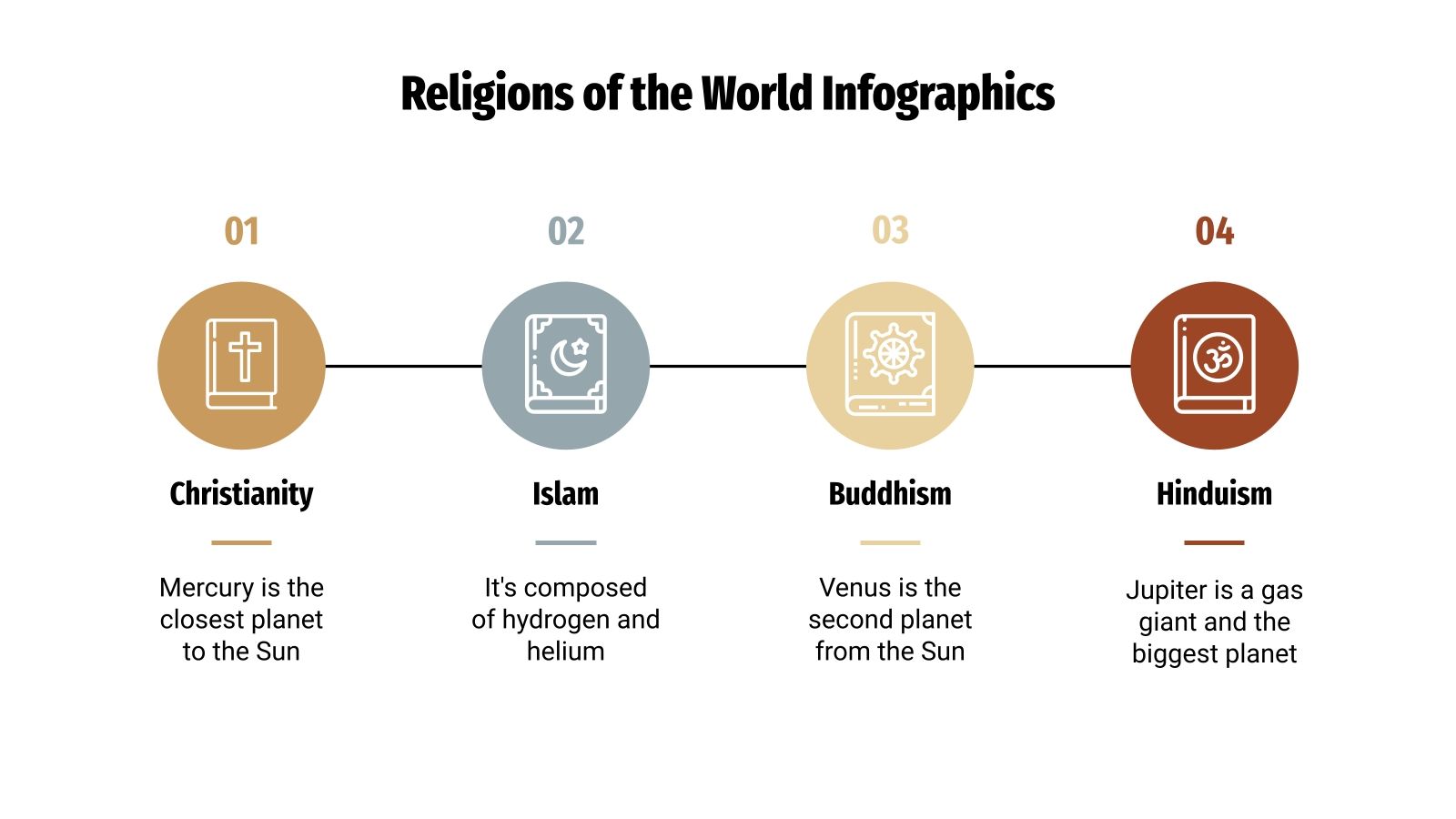 Religions of the World Infographics

01

Christianity

Mercury is the closest planet to the Sun

02

Islam

It's composed of hydrogen and helium

03

Buddhism

Venus is the second planet from the Sun

04

Hinduism

Jupiter is a gas giant and the biggest planet