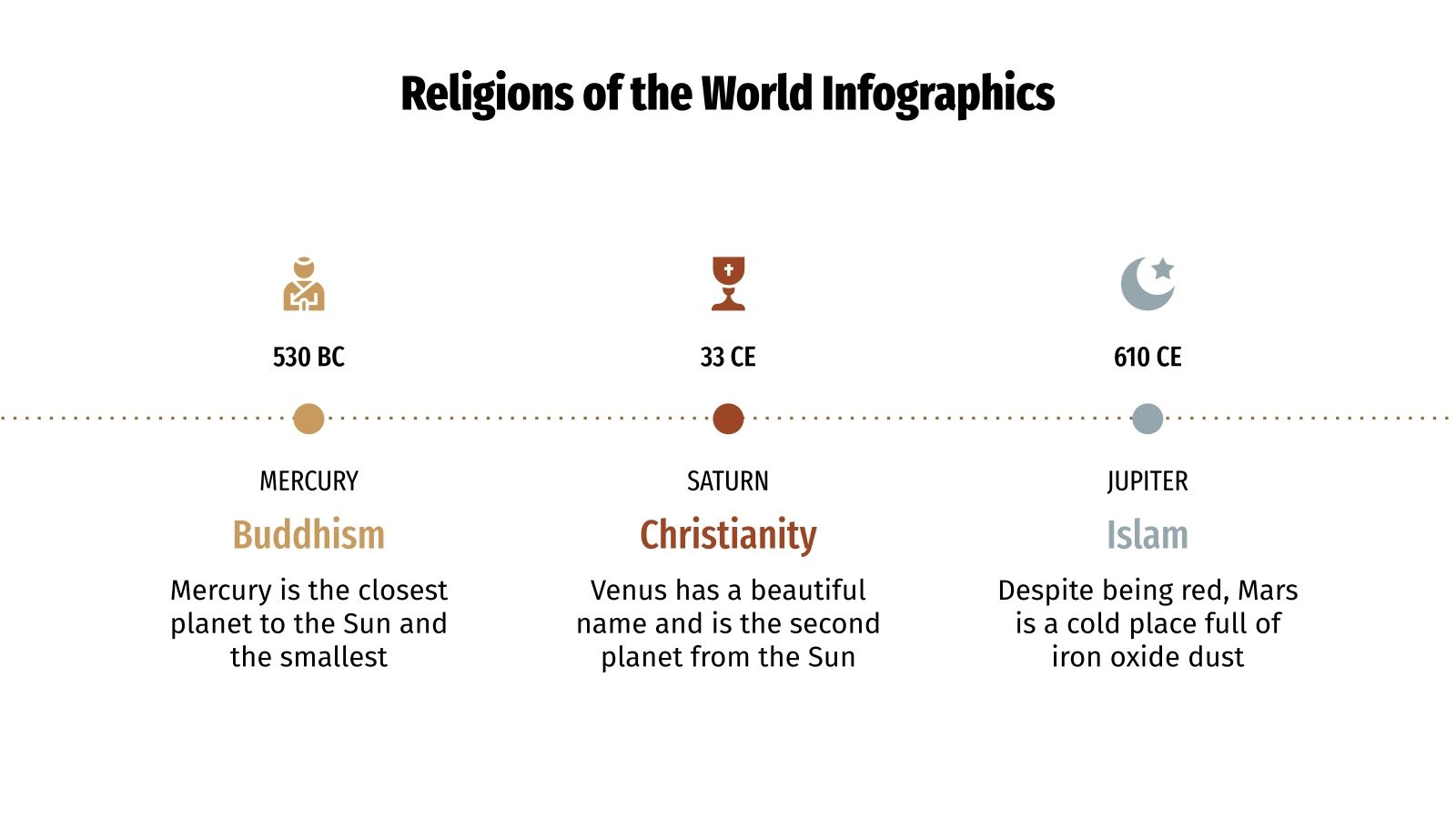 Religions of the World Infographics

530 BC

MERCURY

Buddhism

Mercury is the closest planet to the Sun and the smallest

33 CE

SATURN

Christianity

Venus has a beautiful name and is the second planet from the Sun

610 CE

JUPITER

Islam

Despite being red, Mars is a cold place full of iron oxide dust