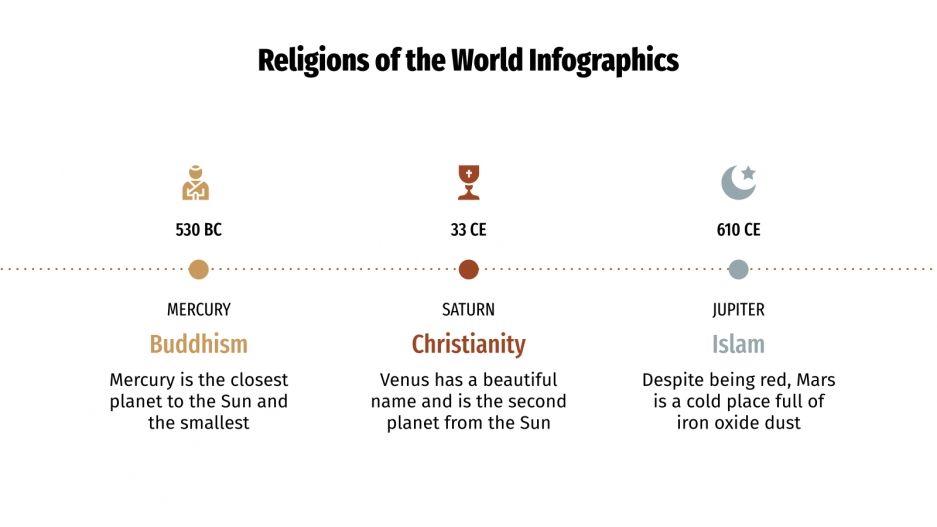 Religions of the World Infographics

530 BC

MERCURY

Buddhism

Mercury is the closest planet to the Sun and the smallest

33 CE

SATURN

Christianity

Venus has a beautiful name and is the second planet from the Sun

610 CE

JUPITER

Islam

Despite being red, Mars is a cold place full of iron oxide dust