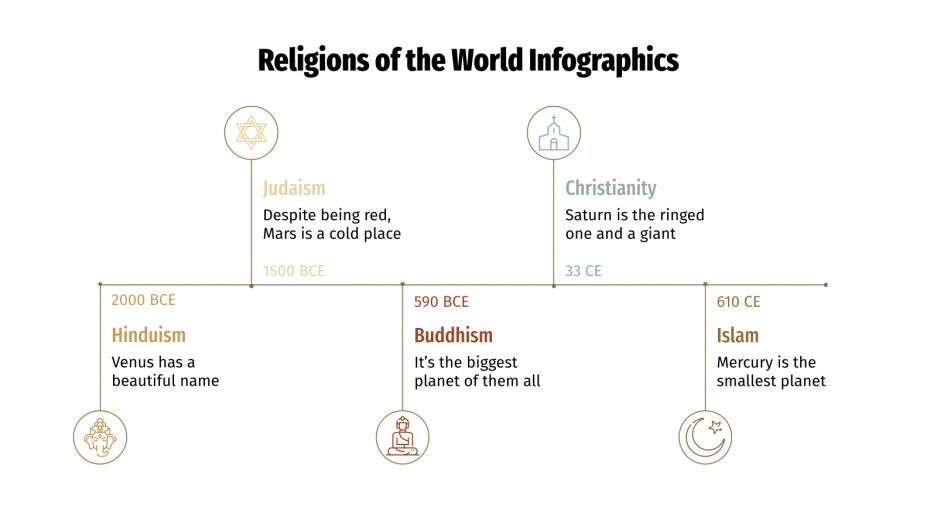 Religions of the World Infographics

Judaism
Despite being red, Mars is a cold place
1500 BCE

Christianity
Saturn is the ringed one and a giant
33 CE

2000 BCE
Hinduism
Venus has a beautiful name

590 BCE
Buddhism
It's the biggest planet of them all

610 CE
Islam
Mercury is the smallest planet