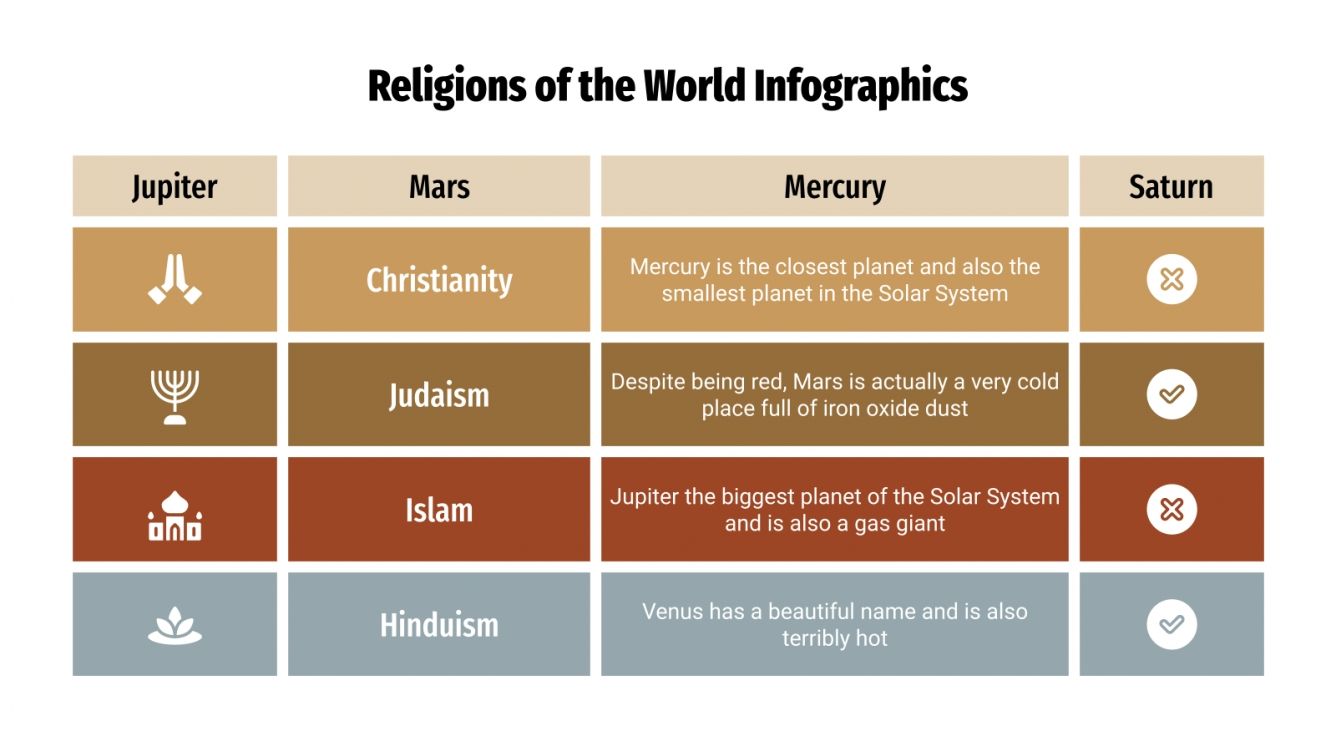 Religions of the World Infographics

| Jupiter | Mars | Mercury | Saturn |
|---|---|---|---|
| | Christianity | Mercury is the closest planet and also the smallest planet in the Solar System | |
| | Judaism | Despite being red, Mars is actually a very cold place full of iron oxide dust | |
| | Islam | Jupiter the biggest planet of the Solar System and is also a gas giant | |
| | Hinduism | Venus has a beautiful name and is also terribly hot | |