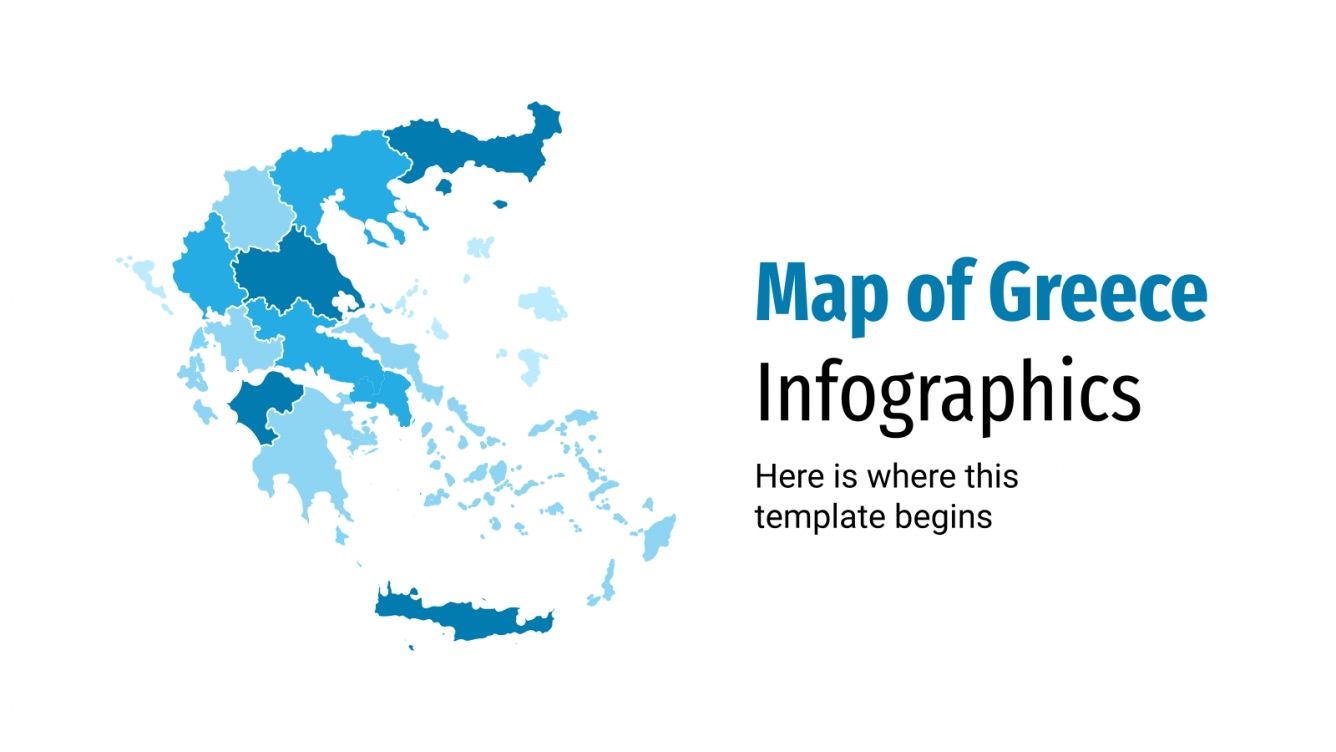 Map of Greece
Infographics

Here is where this template begins