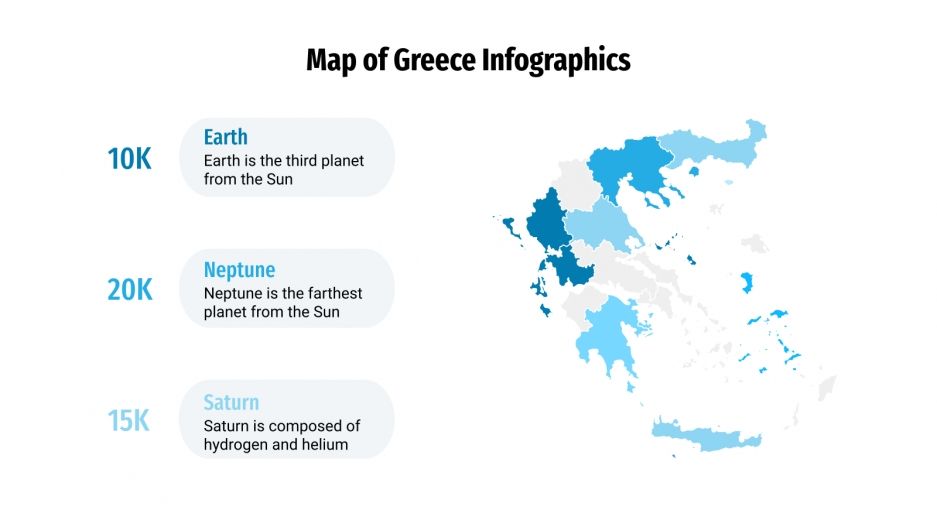 Map of Greece Infographics

10K

Earth

Earth is the third planet from the Sun

20K

Neptune

Neptune is the farthest planet from the Sun

15K

Saturn

Saturn is composed of hydrogen and helium