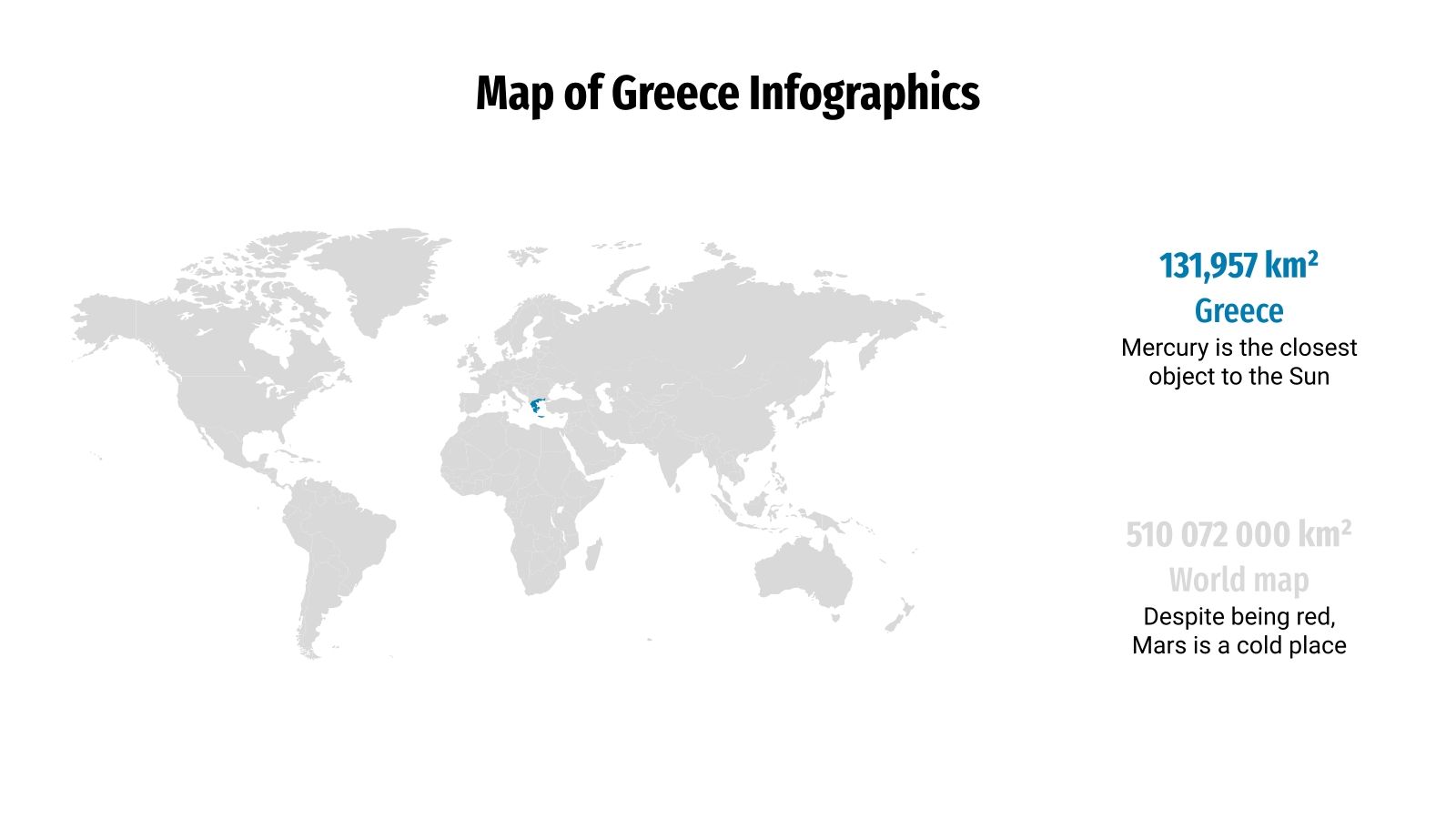 Map of Greece Infographics

131,957 km²

Greece

Mercury is the closest object to the Sun

510 072 000 km²

World map

Despite being red, Mars is a cold place