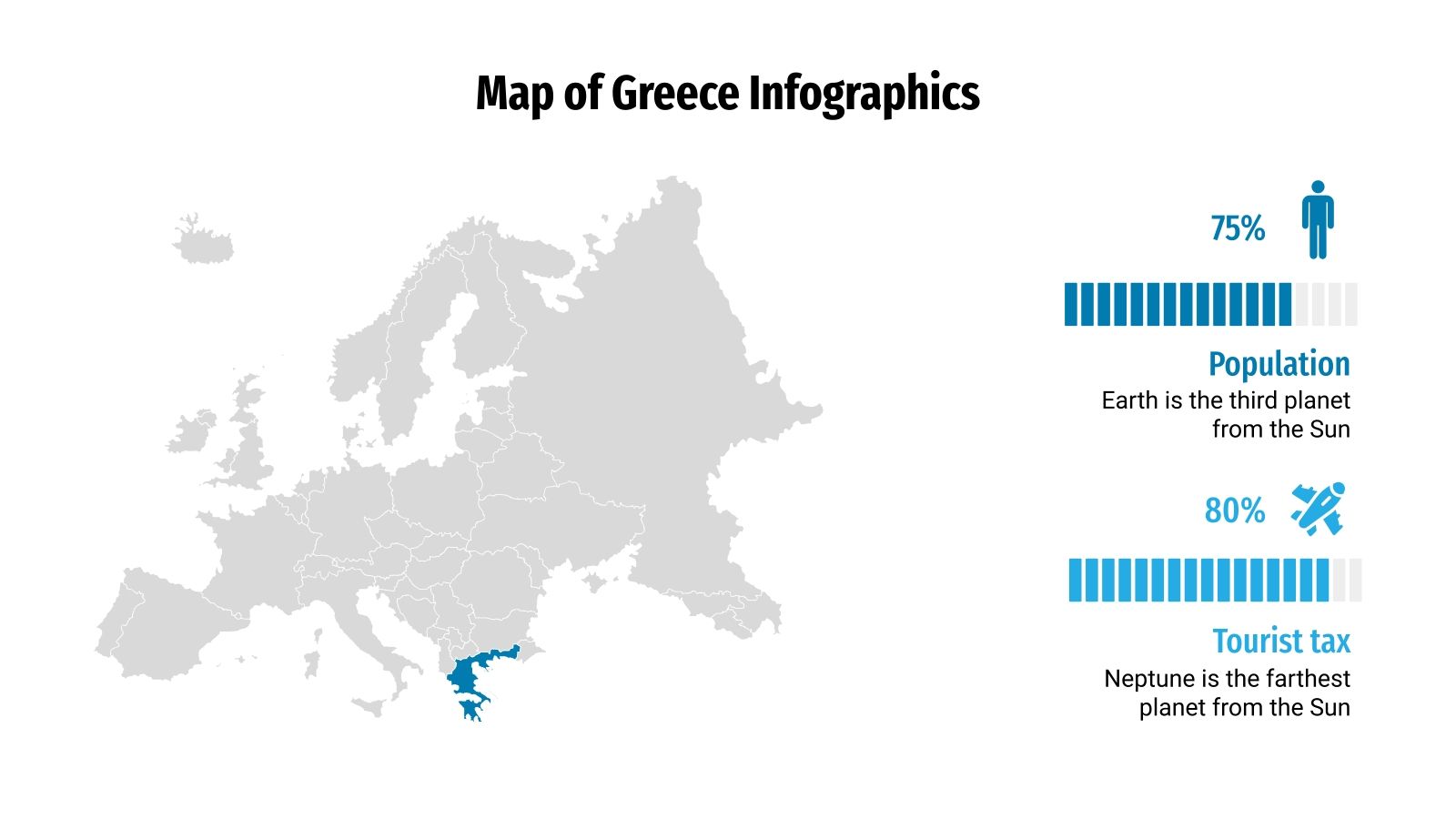 Map of Greece Infographics

75%

Population
Earth is the third planet from the Sun

80%

Tourist tax
Neptune is the farthest planet from the Sun