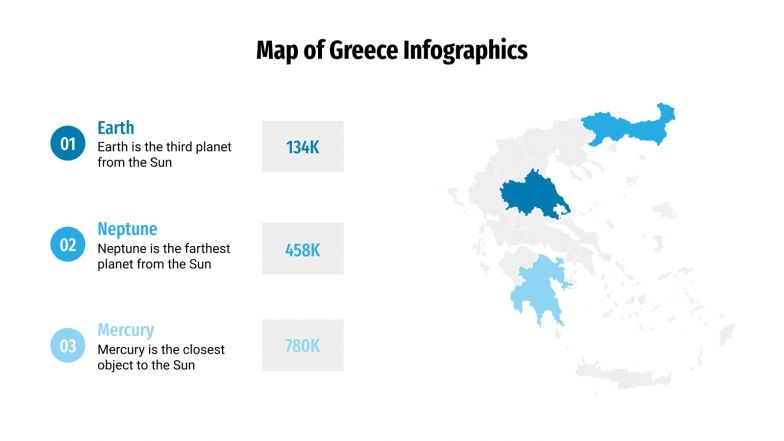 Map of Greece Infographics

01
Earth
Earth is the third planet from the Sun

134K

02
Neptune
Neptune is the farthest planet from the Sun

458K

03
Mercury
Mercury is the closest object to the Sun

780K