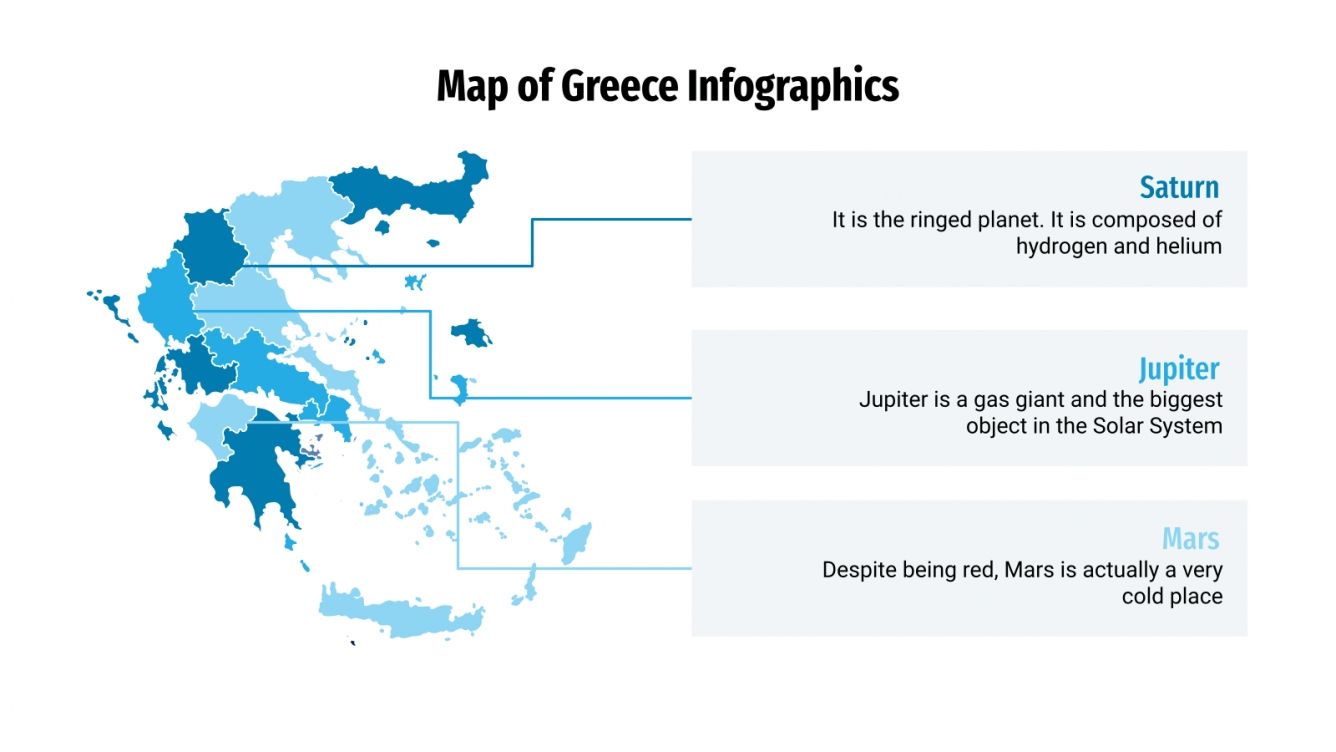 Map of Greece Infographics

Saturn
It is the ringed planet. It is composed of hydrogen and helium

Jupiter
Jupiter is a gas giant and the biggest object in the Solar System

Mars
Despite being red, Mars is actually a very cold place