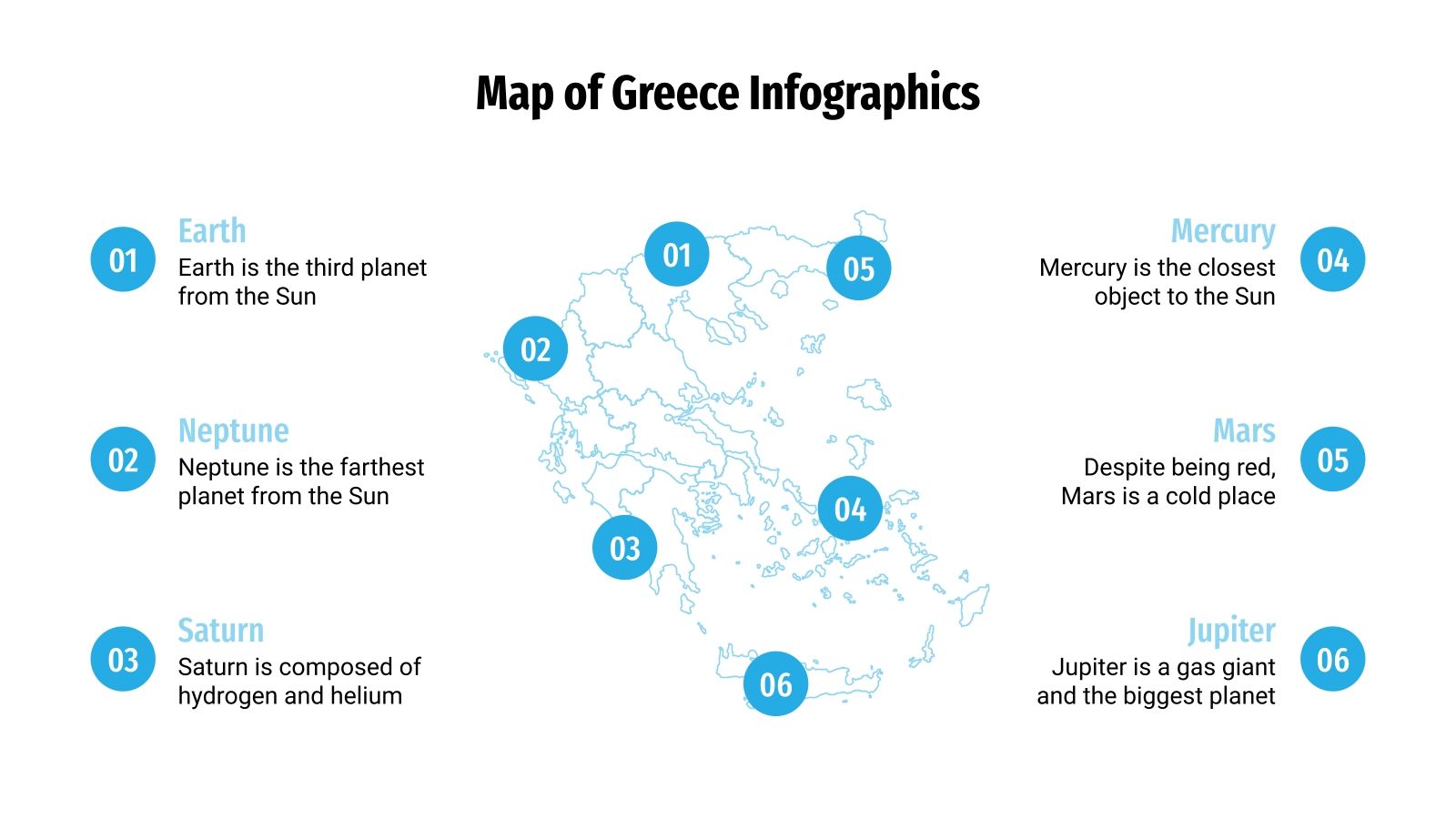 Map of Greece Infographics

01
Earth
Earth is the third planet from the Sun

02
Neptune
Neptune is the farthest planet from the Sun

03
Saturn
Saturn is composed of hydrogen and helium

01

05

02

04

03

06

Mercury
Mercury is the closest object to the Sun
04

Mars
Despite being red, Mars is a cold place
05

Jupiter
Jupiter is a gas giant and the biggest planet
06