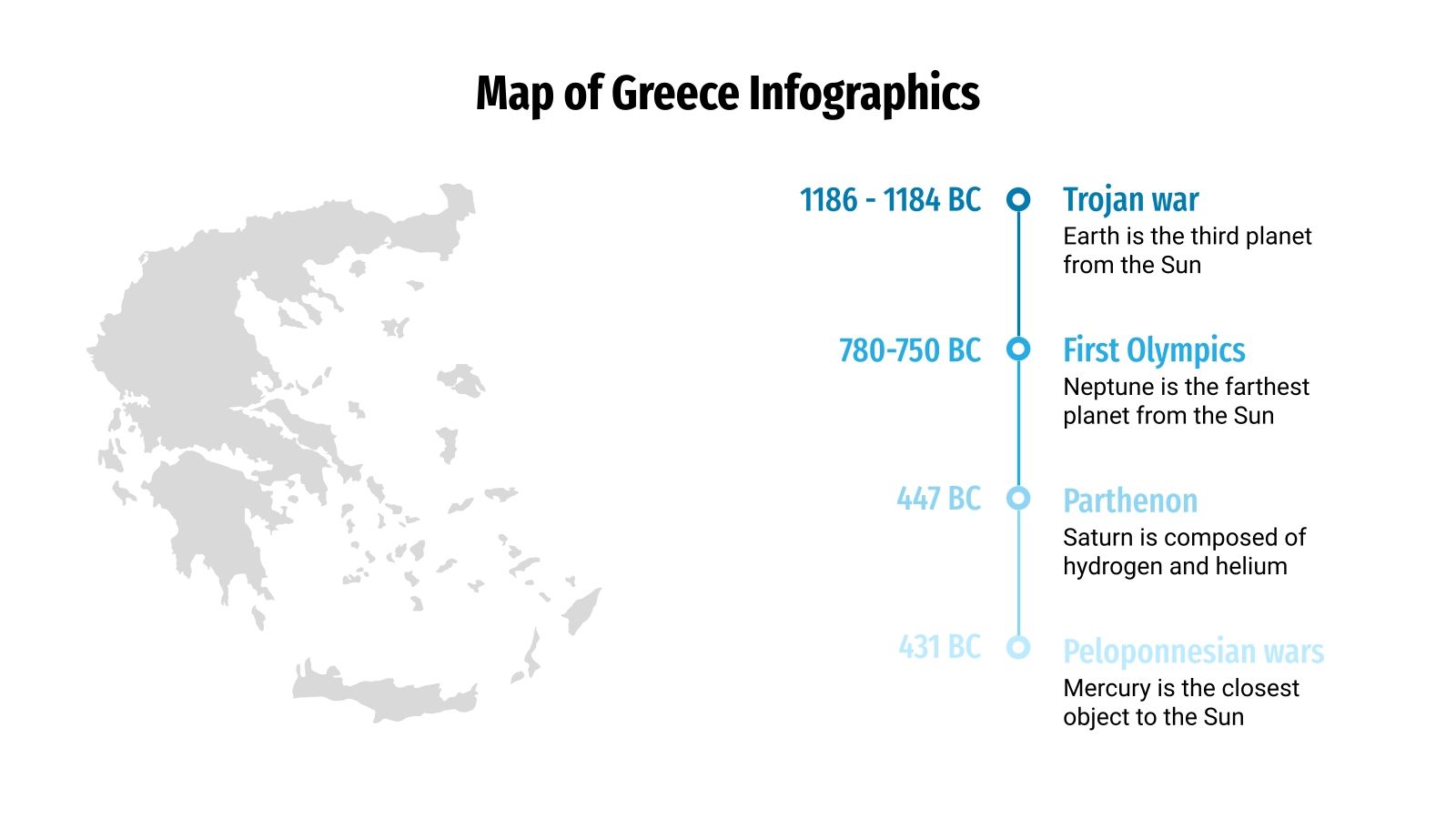 Map of Greece Infographics

1186 - 1184 BC
Trojan war
Earth is the third planet from the Sun

780-750 BC
First Olympics
Neptune is the farthest planet from the Sun

447 BC
Parthenon
Saturn is composed of hydrogen and helium

431 BC
Peloponnesian wars
Mercury is the closest object to the Sun