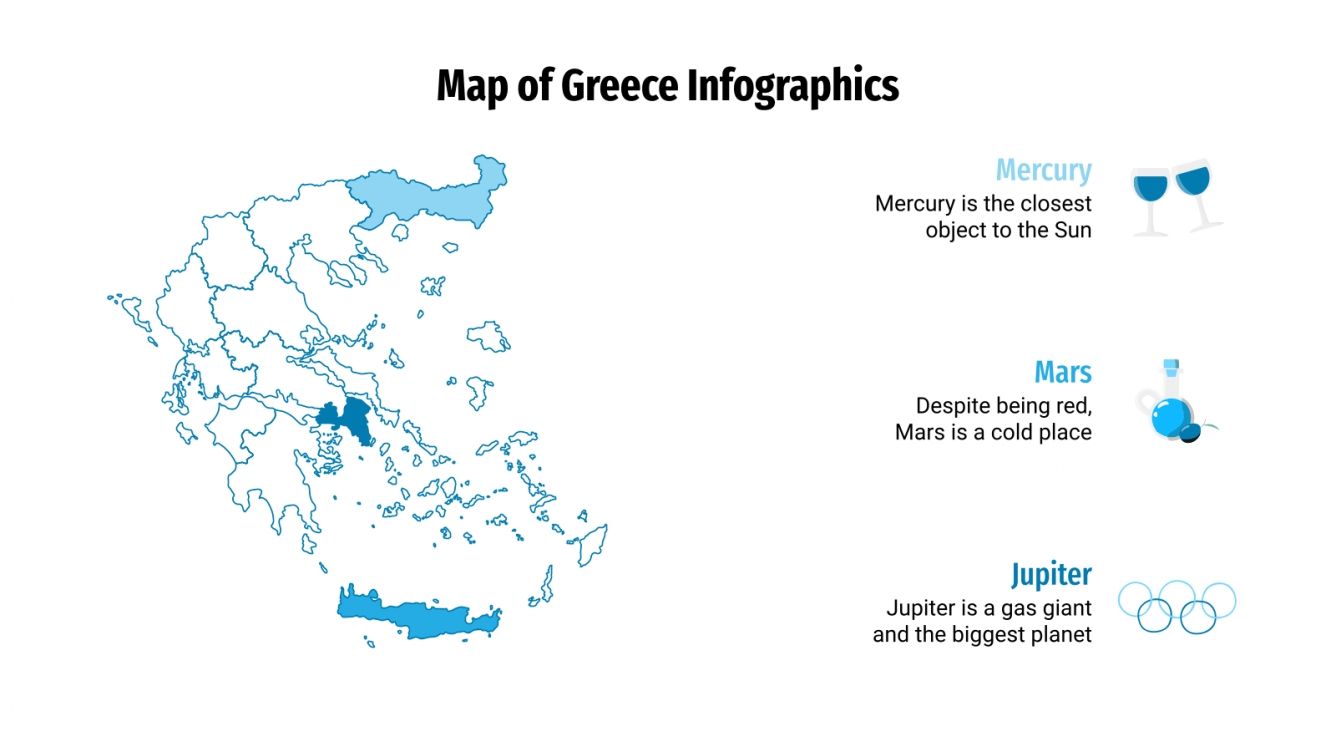 Map of Greece Infographics

Mercury
Mercury is the closest object to the Sun

Mars
Despite being red, Mars is a cold place

Jupiter
Jupiter is a gas giant and the biggest planet