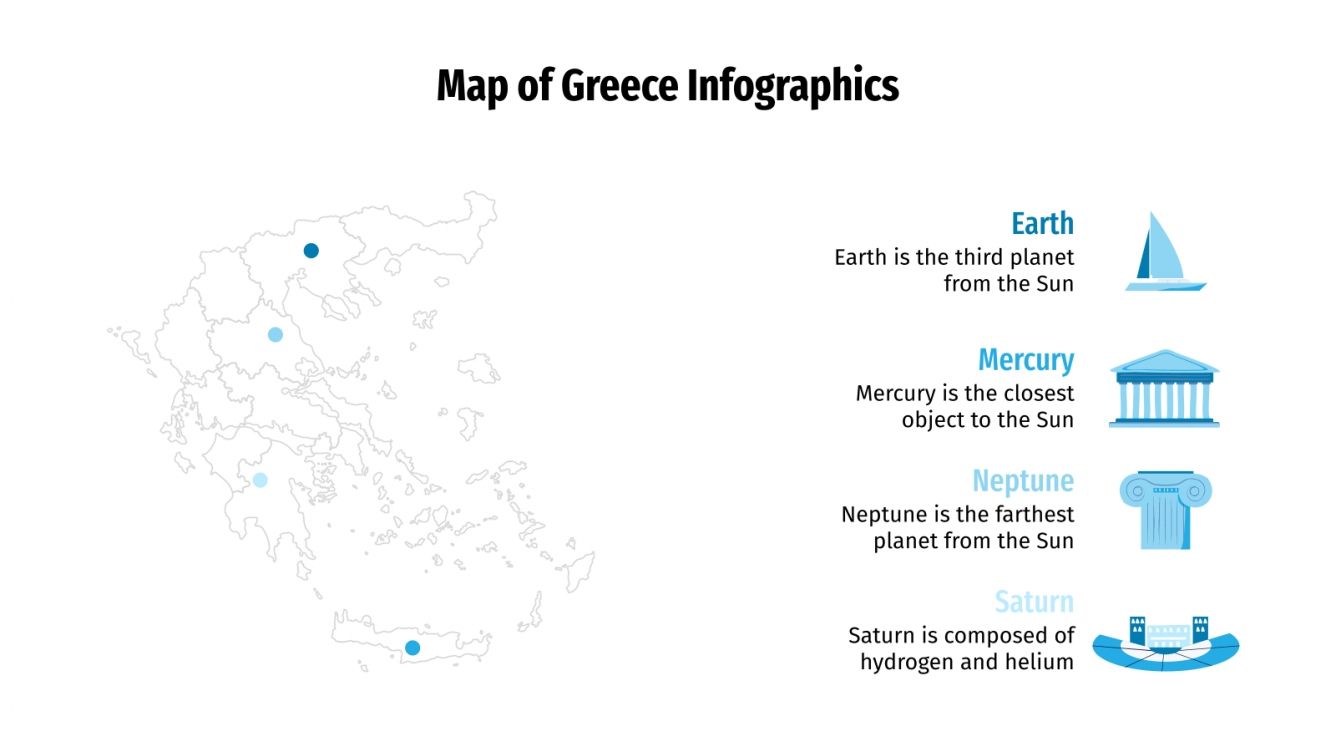 Map of Greece Infographics

Earth
Earth is the third planet from the Sun

Mercury
Mercury is the closest object to the Sun

Neptune
Neptune is the farthest planet from the Sun

Saturn
Saturn is composed of hydrogen and helium