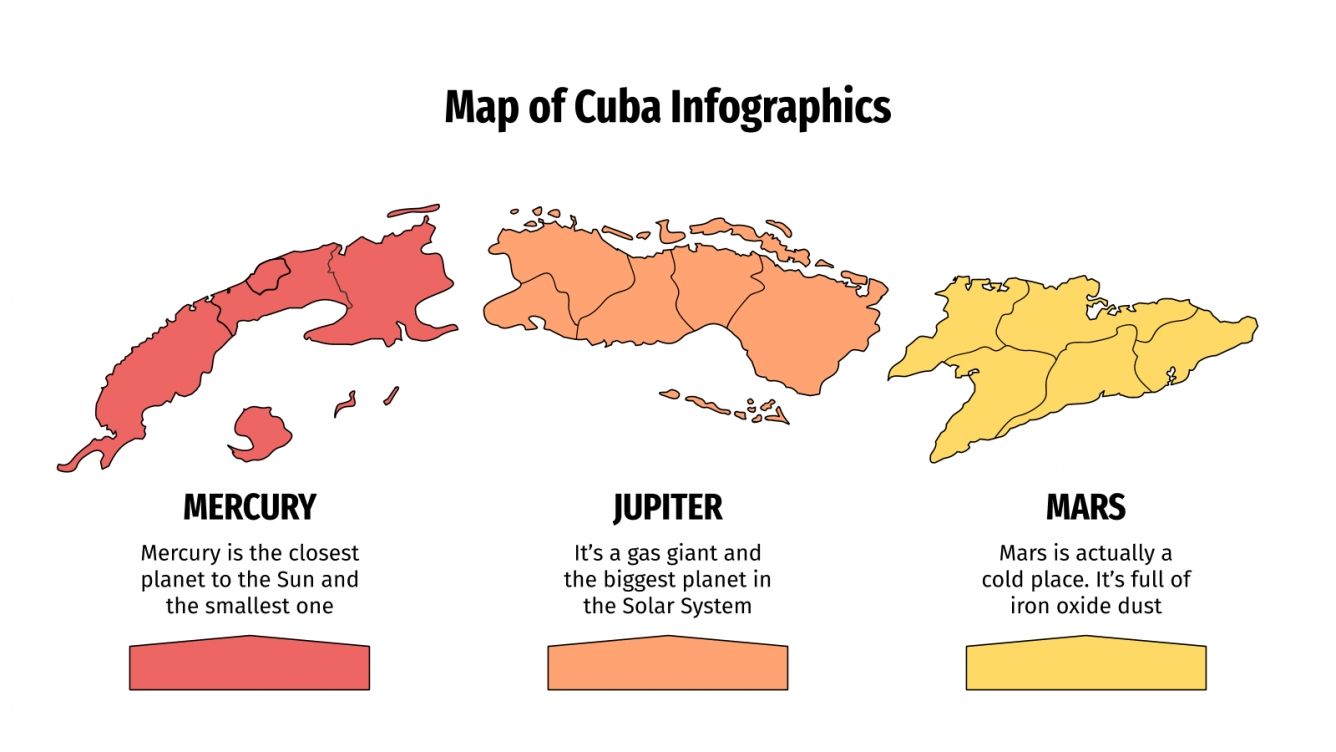 Map of Cuba Infographics

MERCURY

Mercury is the closest planet to the Sun and the smallest one

JUPITER

It's a gas giant and the biggest planet in the Solar System

MARS

Mars is actually a cold place. It's full of iron oxide dust