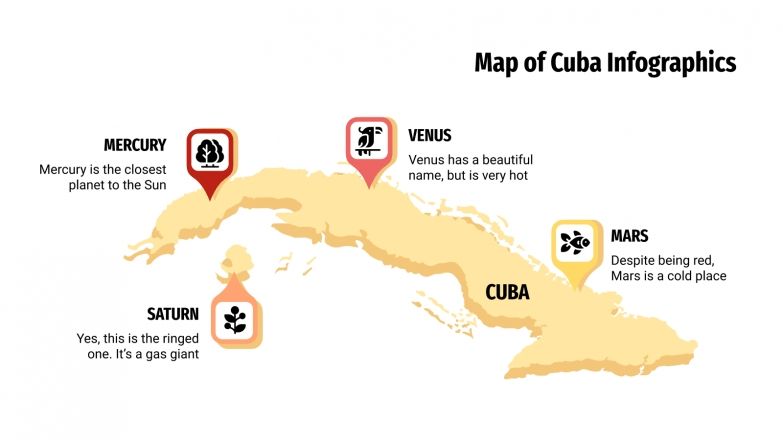 Map of Cuba Infographics

MERCURY
Mercury is the closest planet to the Sun

VENUS
Venus has a beautiful name, but is very hot

MARS
Despite being red, Mars is a cold place

CUBA

SATURN
Yes, this is the ringed one. It's a gas giant