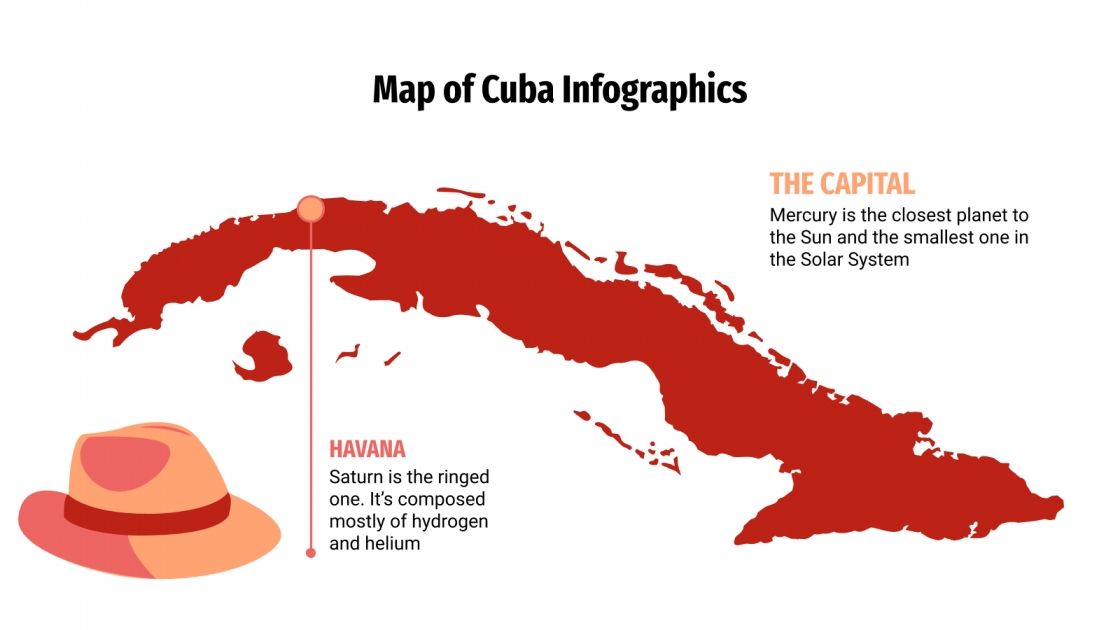 Map of Cuba Infographics

THE CAPITAL

Mercury is the closest planet to the Sun and the smallest one in the Solar System

HAVANA

Saturn is the ringed one. It's composed mostly of hydrogen and helium