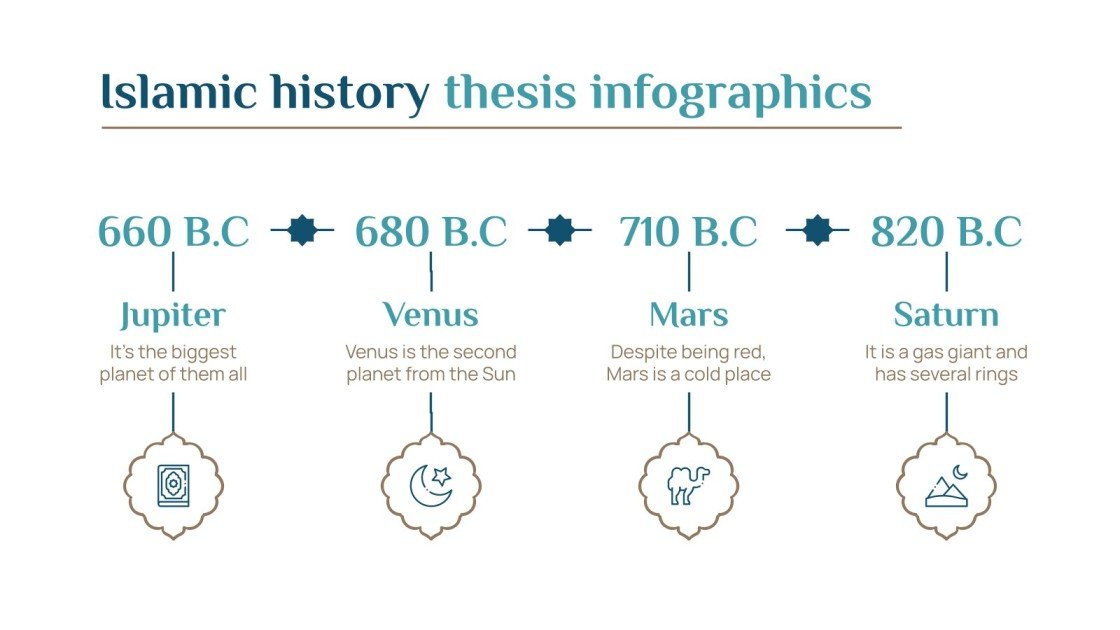 Islamic history thesis infographics

660 B.C

Jupiter

It's the biggest planet of them all

680 B.C

Venus

Venus is the second planet from the Sun

710 B.C

Mars

Despite being red, Mars is a cold place

820 B.C

Saturn

It is a gas giant and has several rings