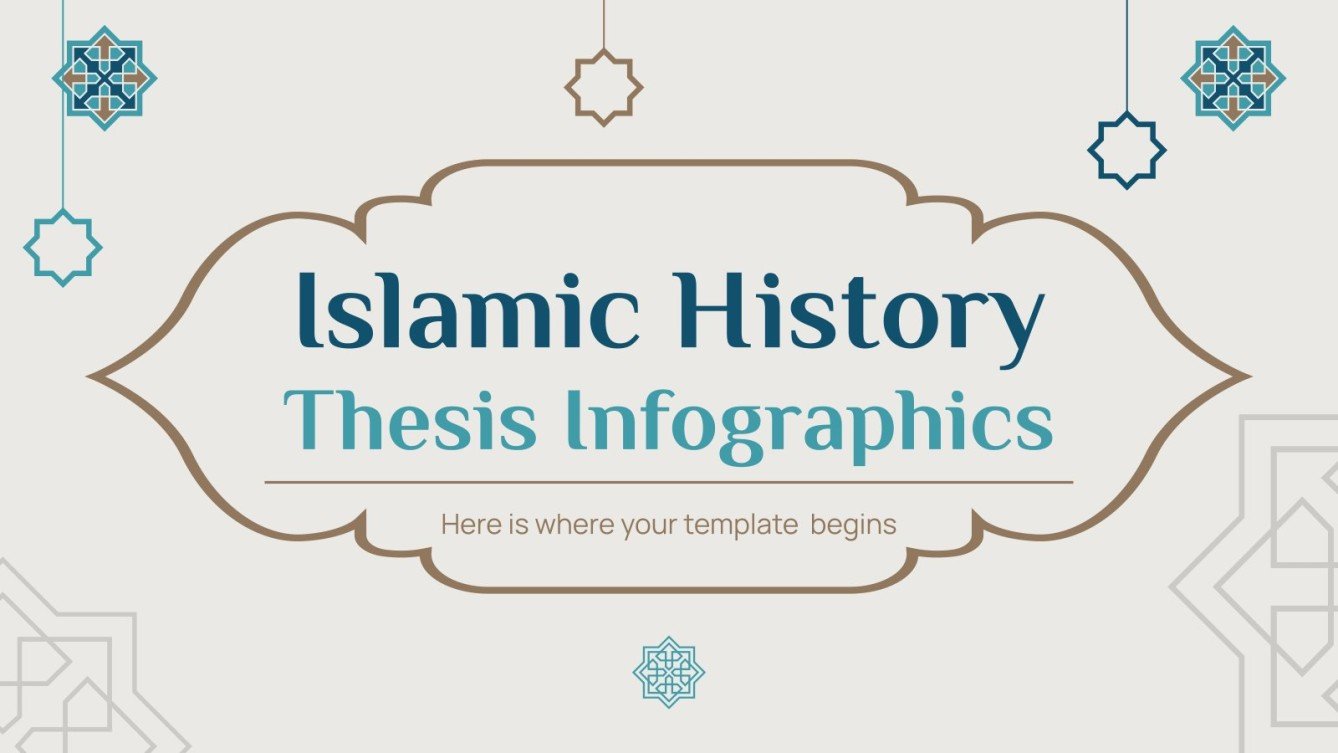 Islamic History
Thesis Infographics

Here is where your template begins