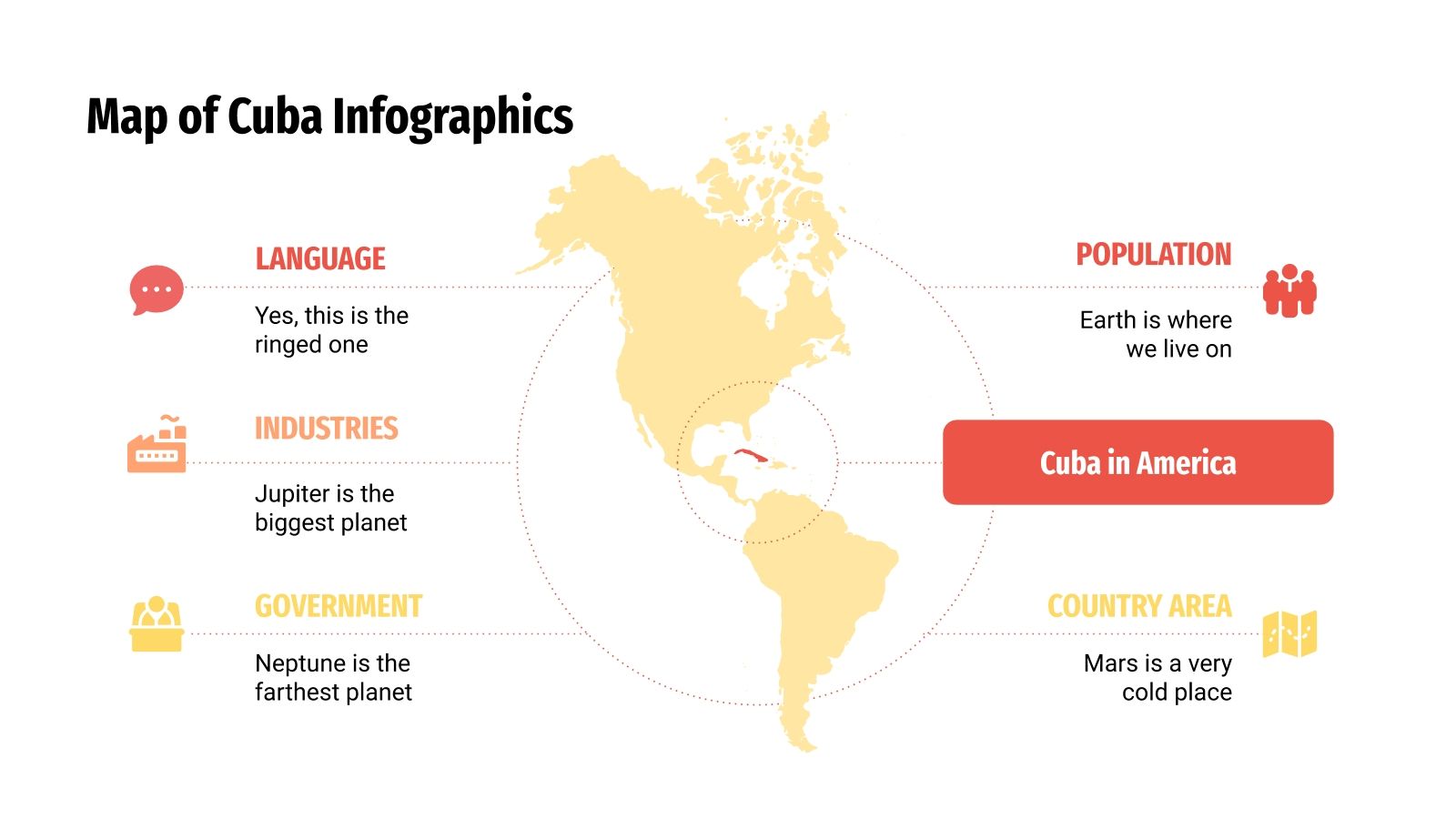 Map of Cuba Infographics

LANGUAGE

Yes, this is the ringed one

INDUSTRIES

Jupiter is the biggest planet

GOVERNMENT

Neptune is the farthest planet

POPULATION

Earth is where we live on

Cuba in America

COUNTRY AREA

Mars is a very cold place