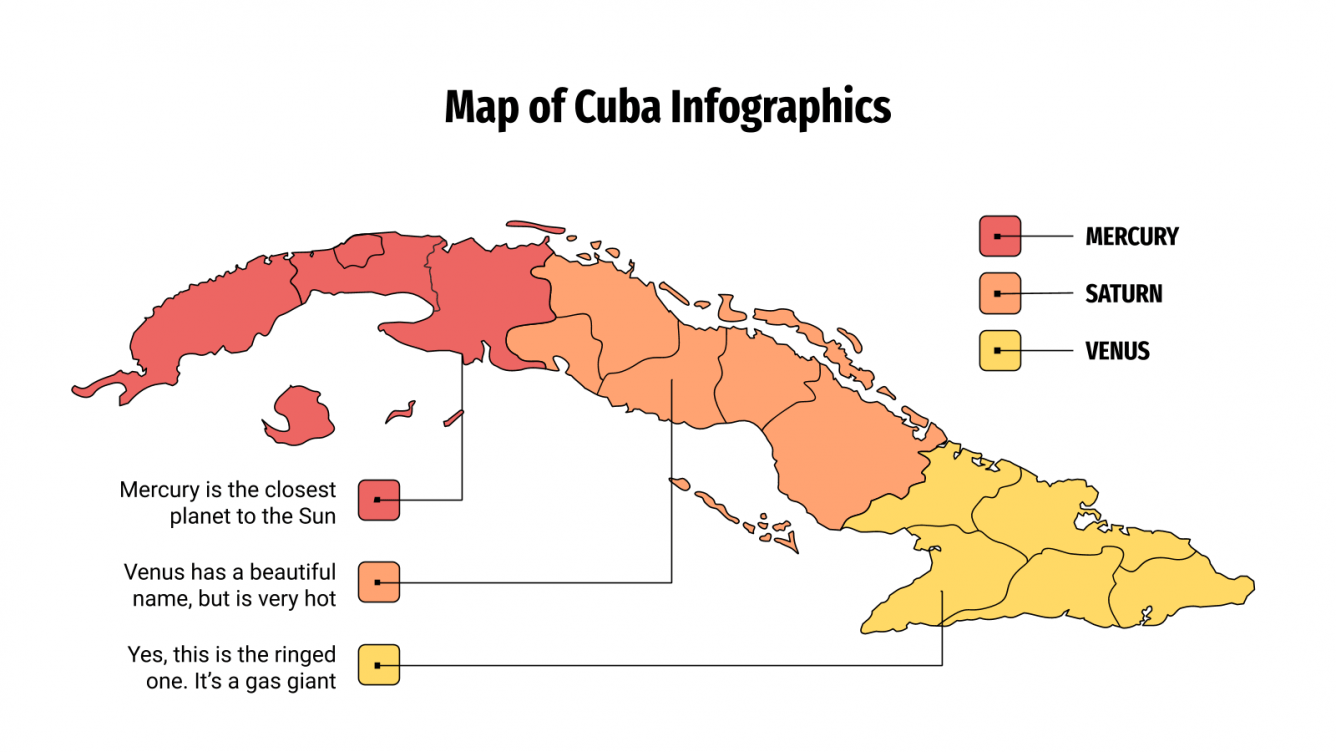 Map of Cuba Infographics

MERCURY

SATURN

VENUS

Mercury is the closest planet to the Sun

Venus has a beautiful name, but is very hot

Yes, this is the ringed one. It's a gas giant