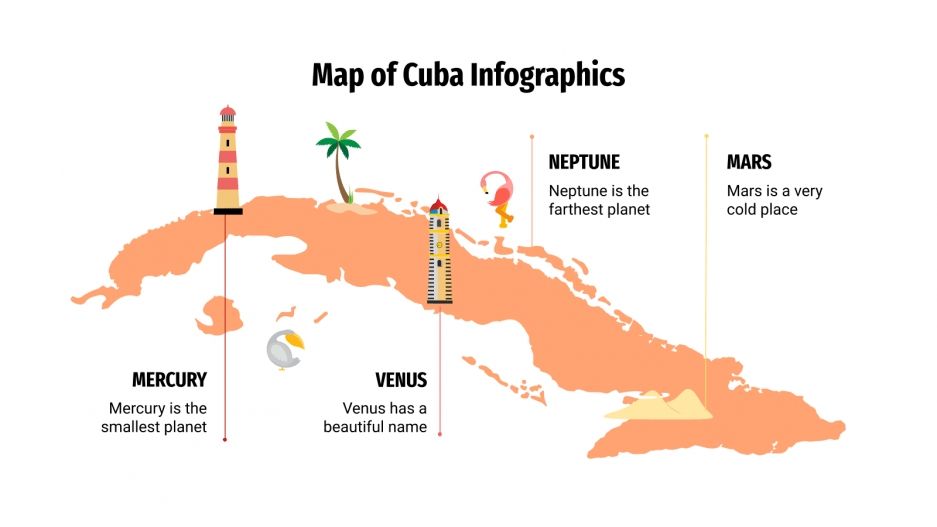 Map of Cuba Infographics

NEPTUNE
Neptune is the farthest planet

MARS
Mars is a very cold place

MERCURY
Mercury is the smallest planet

VENUS
Venus has a beautiful name