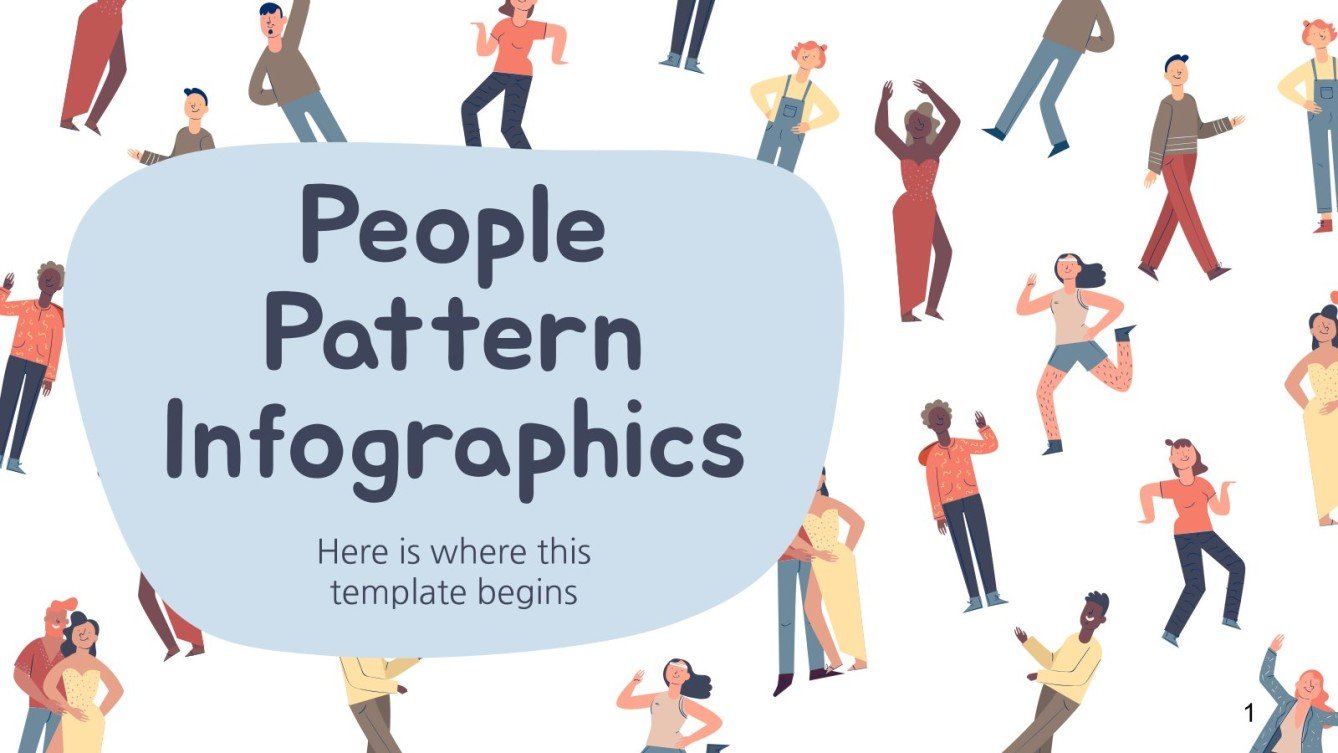 People Pattern Infographics

Here is where this template begins

1