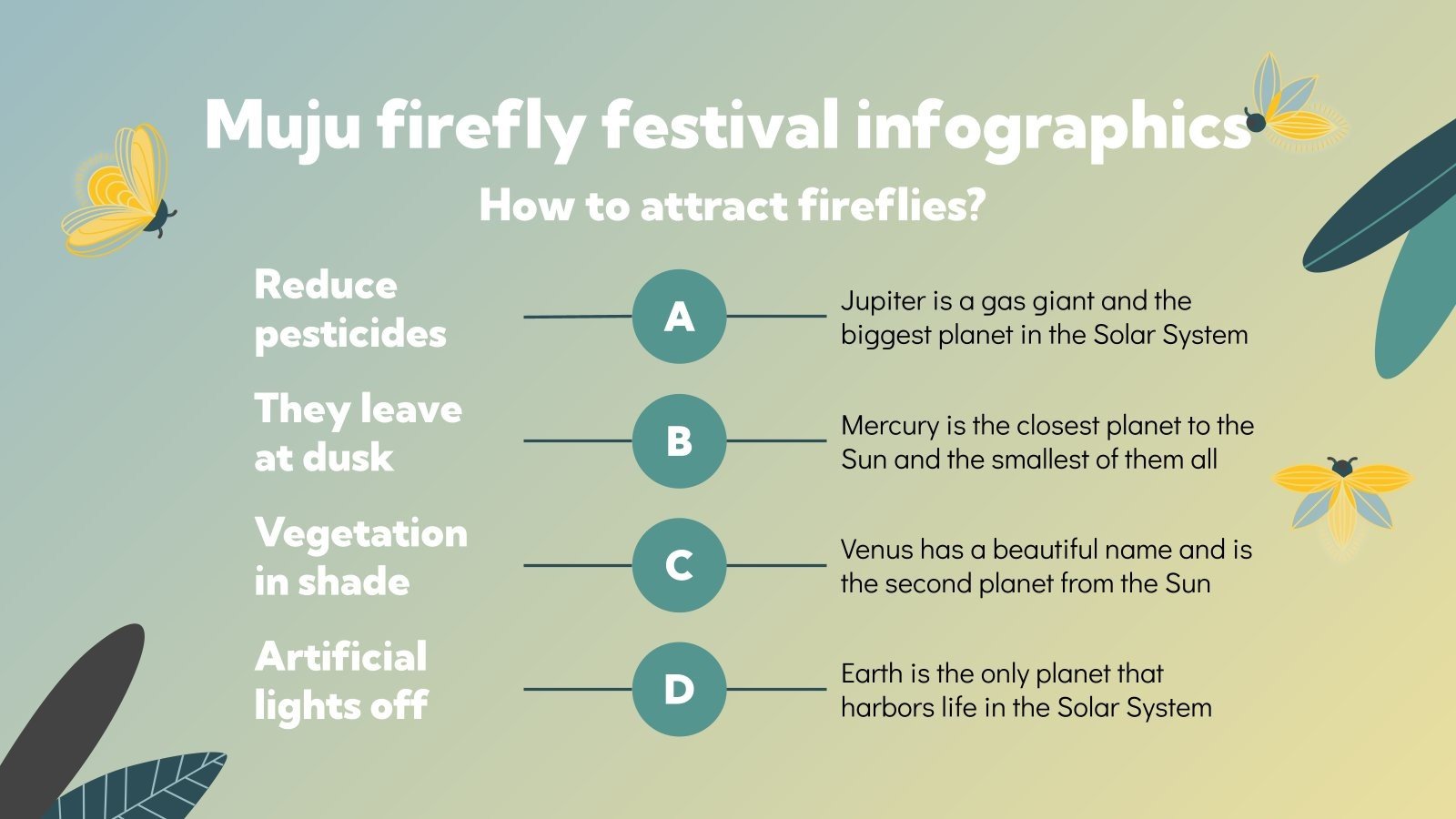 Muju firefly festival infographics

How to attract fireflies?

Reduce pesticides

A

Jupiter is a gas giant and the biggest planet in the Solar System

They leave at dusk

B

Mercury is the closest planet to the Sun and the smallest of them all

Vegetation in shade

C

Venus has a beautiful name and is the second planet from the Sun

Artificial lights off

D

Earth is the only planet that harbors life in the Solar System