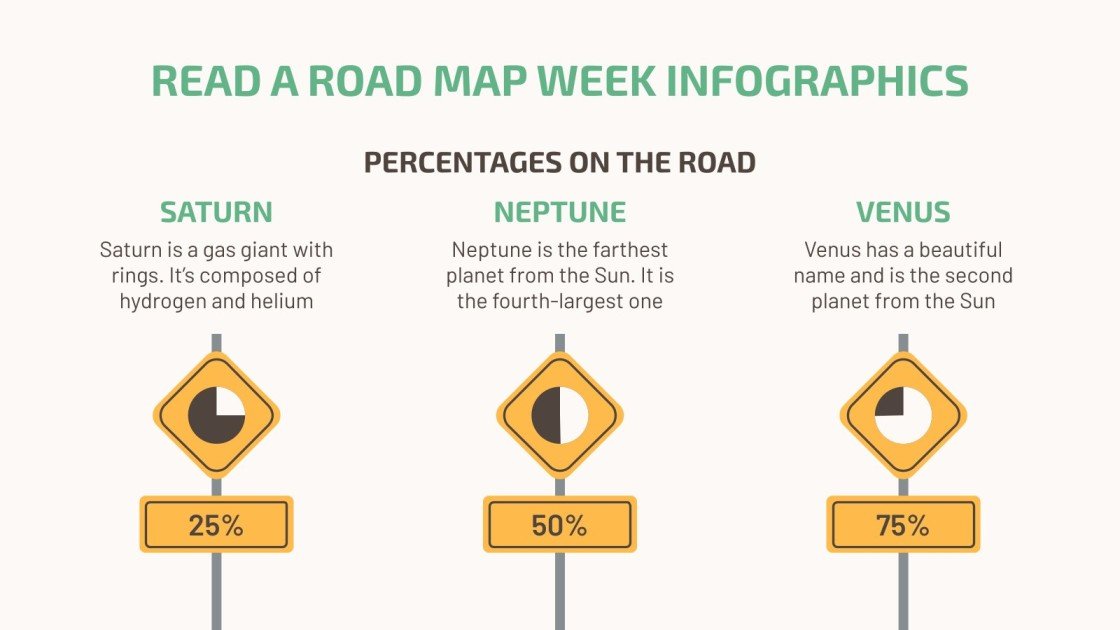 READ A ROAD MAP WEEK INFOGRAPHICS

PERCENTAGES ON THE ROAD

SATURN

Saturn is a gas giant with rings. It's composed of hydrogen and helium

25%

NEPTUNE

Neptune is the farthest planet from the Sun. It is the fourth-largest one

50%

VENUS

Venus has a beautiful name and is the second planet from the Sun

75%