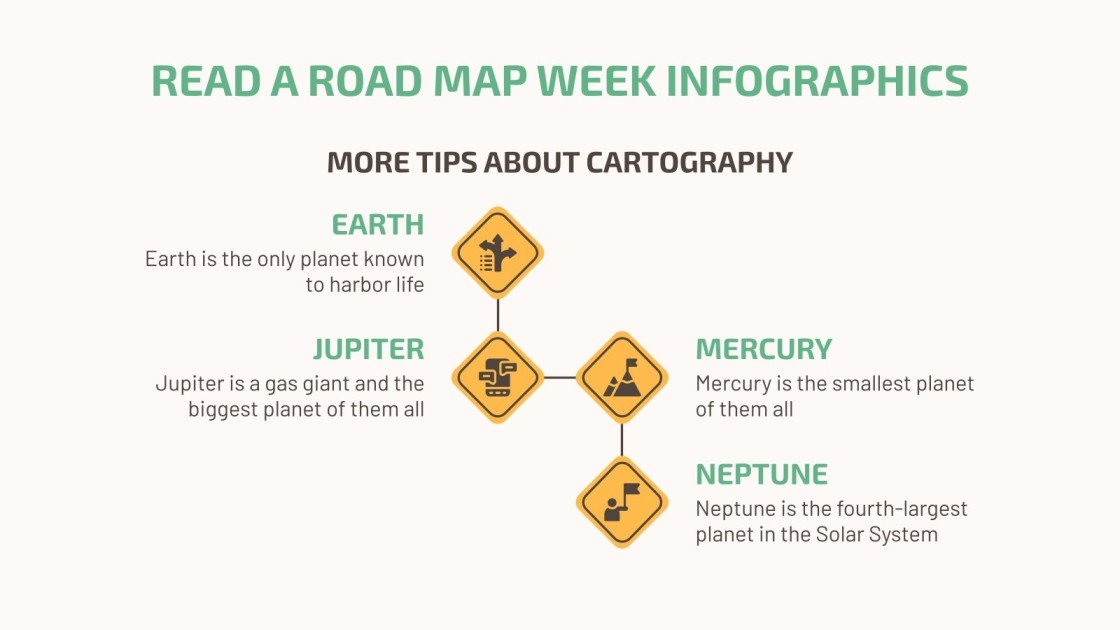 READ A ROAD MAP WEEK INFOGRAPHICS

MORE TIPS ABOUT CARTOGRAPHY

EARTH
Earth is the only planet known to harbor life

JUPITER
Jupiter is a gas giant and the biggest planet of them all

MERCURY
Mercury is the smallest planet of them all

NEPTUNE
Neptune is the fourth-largest planet in the Solar System