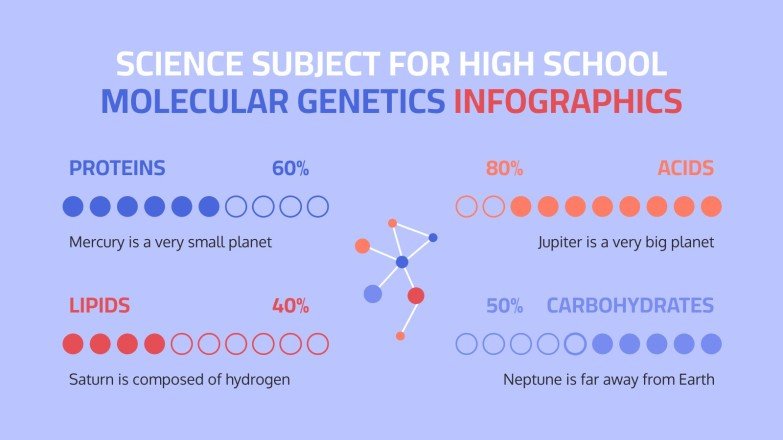 SCIENCE SUBJECT FOR HIGH SCHOOL
MOLECULAR GENETICS INFOGRAPHICS

PROTEINS 60%

Mercury is a very small planet

LIPIDS 40%

Saturn is composed of hydrogen

80% ACIDS

Jupiter is a very big planet

50% CARBOHYDRATES

Neptune is far away from Earth