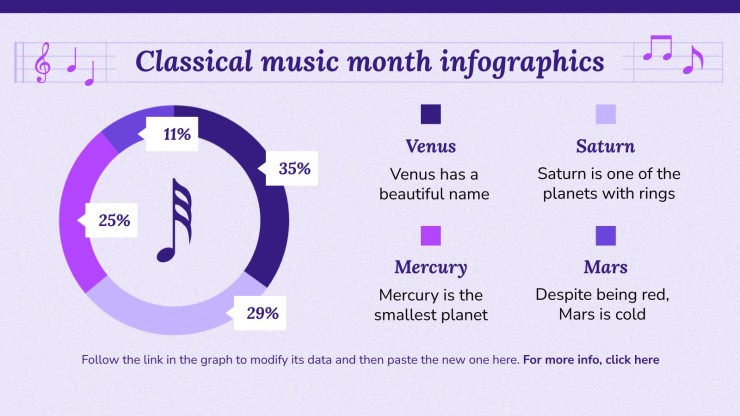 Classical music month infographics

11%

35%

25%

29%

Venus

Venus has a beautiful name

Saturn

Saturn is one of the planets with rings

Mercury

Mercury is the smallest planet

Mars

Despite being red, Mars is cold

Follow the link in the graph to modify its data and then paste the new one here. For more info, click here