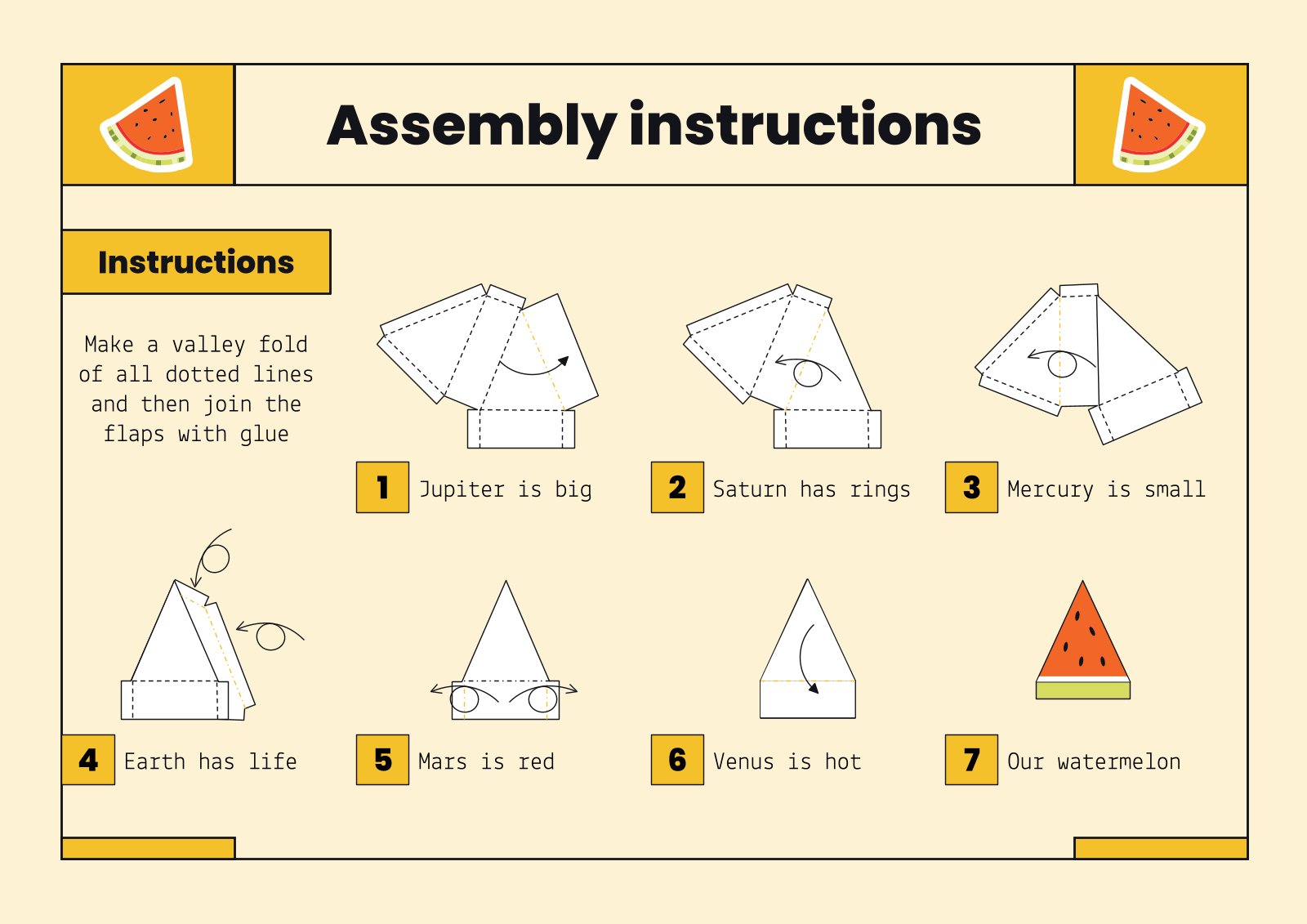 Assembly instructions

Instructions

Make a valley fold of all dotted lines and then join the flaps with glue

1 Jupiter is big

2 Saturn has rings

3 Mercury is small

4 Earth has life

5 Mars is red

6 Venus is hot

7 Our watermelon