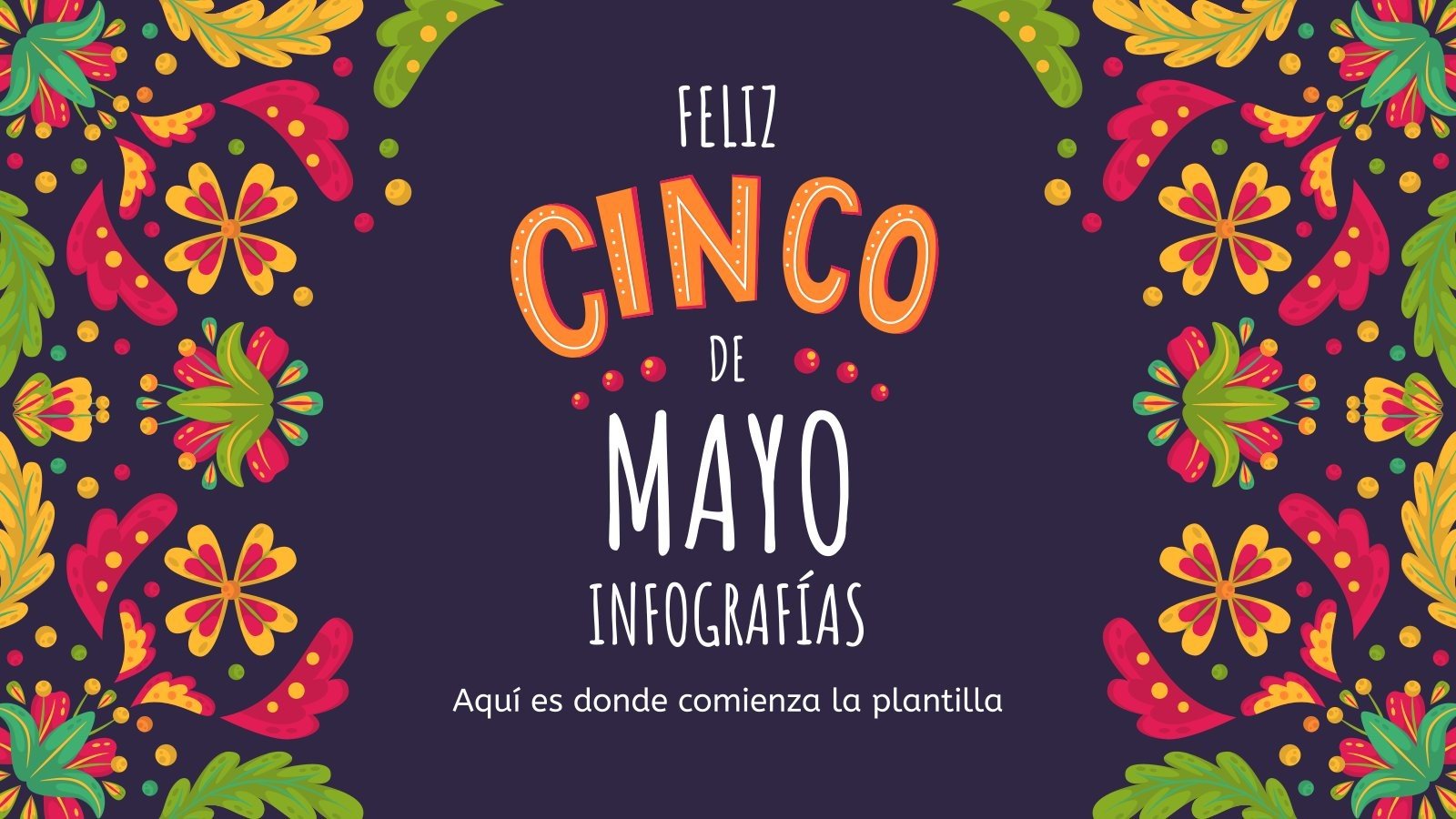 FELIZ
CINCO
DE
MAYO
INFOGRAFÍAS

Aquí es donde comienza la plantilla