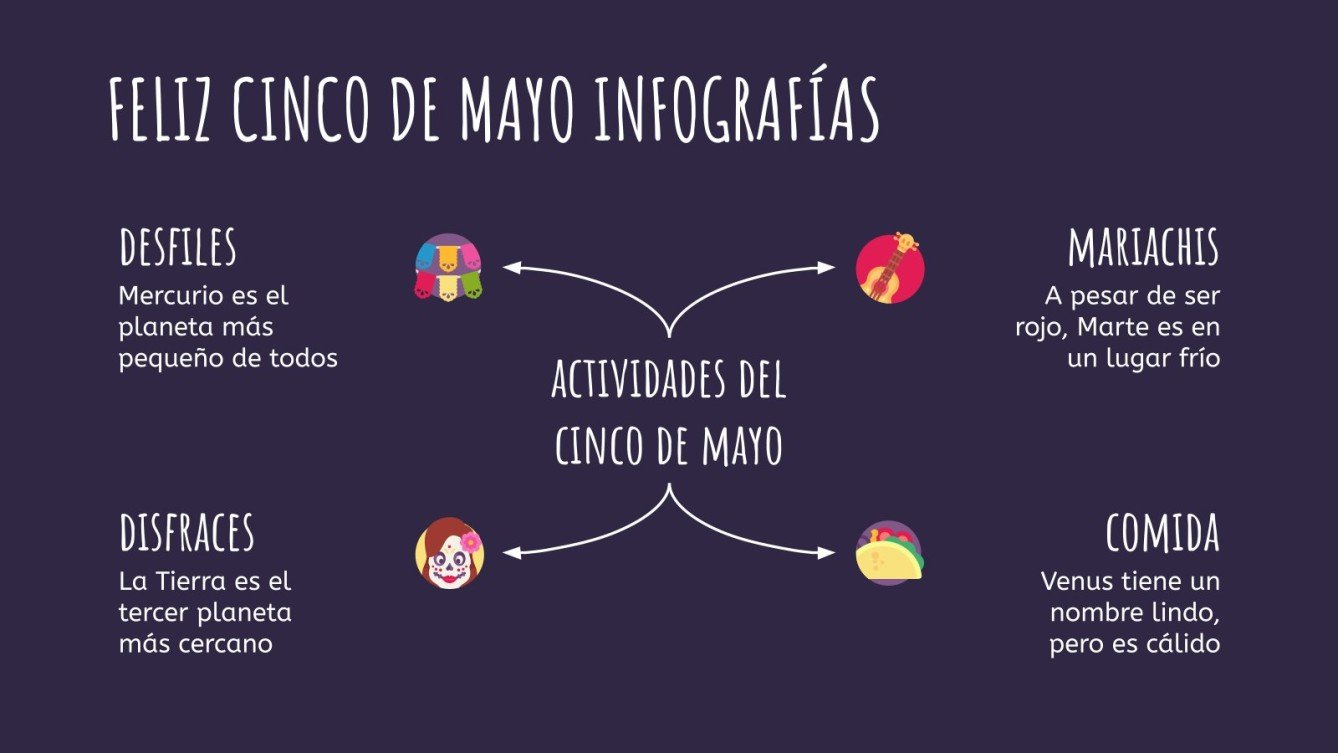 FELIZ CINCO DE MAYO INFOGRAFÍAS

DESFILES
Mercurio es el planeta más pequeño de todos

MARIACHIS
A pesar de ser rojo, Marte es en un lugar frío

ACTIVIDADES DEL CINCO DE MAYO

DISFRACES
La Tierra es el tercer planeta más cercano

COMIDA
Venus tiene un nombre lindo, pero es cálido