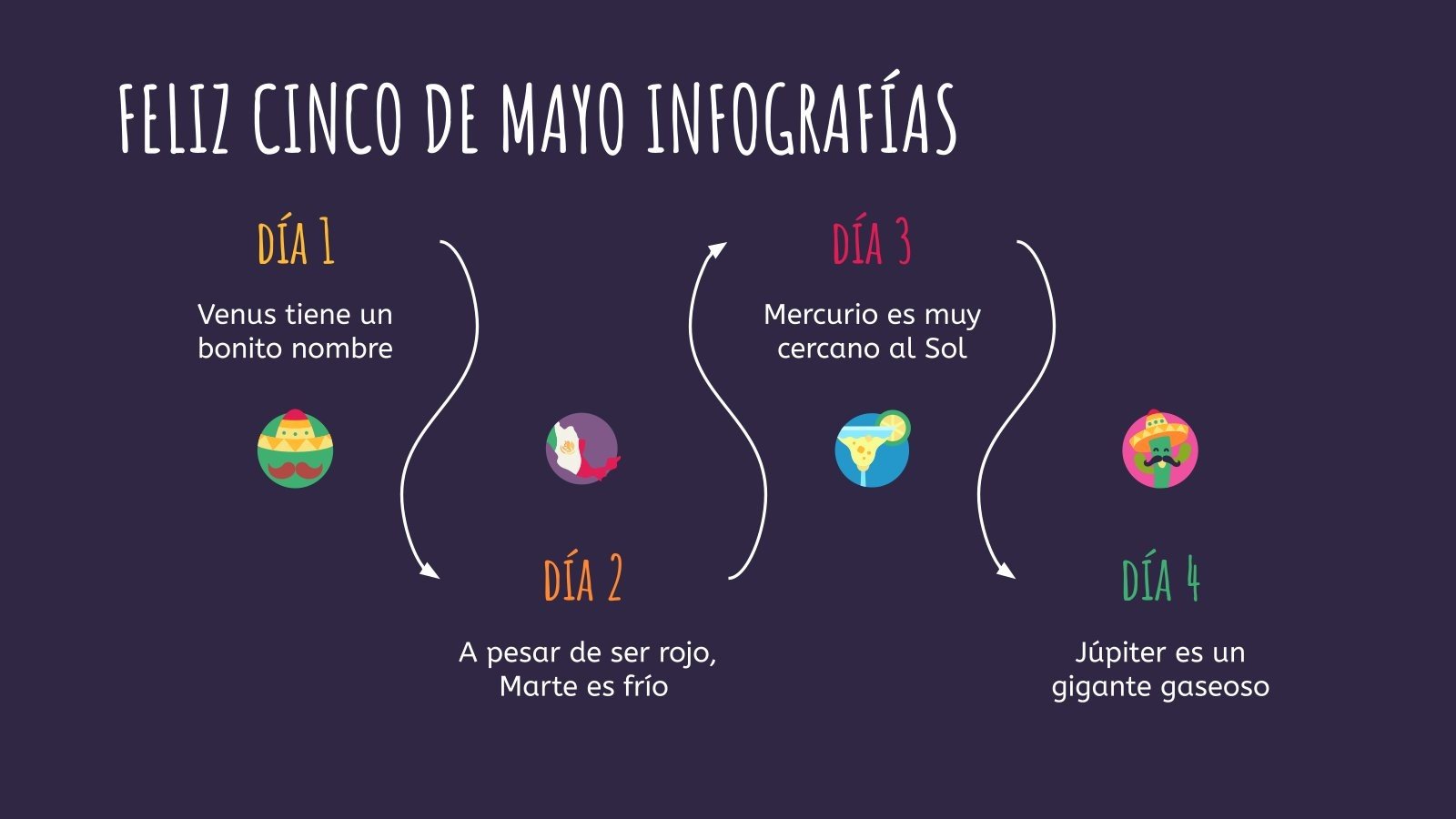 FELIZ CINCO DE MAYO INFOGRAFÍAS

DÍA 1

Venus tiene un bonito nombre

DÍA 2

A pesar de ser rojo, Marte es frío

DÍA 3

Mercurio es muy cercano al Sol

DÍA 4

Júpiter es un gigante gaseoso