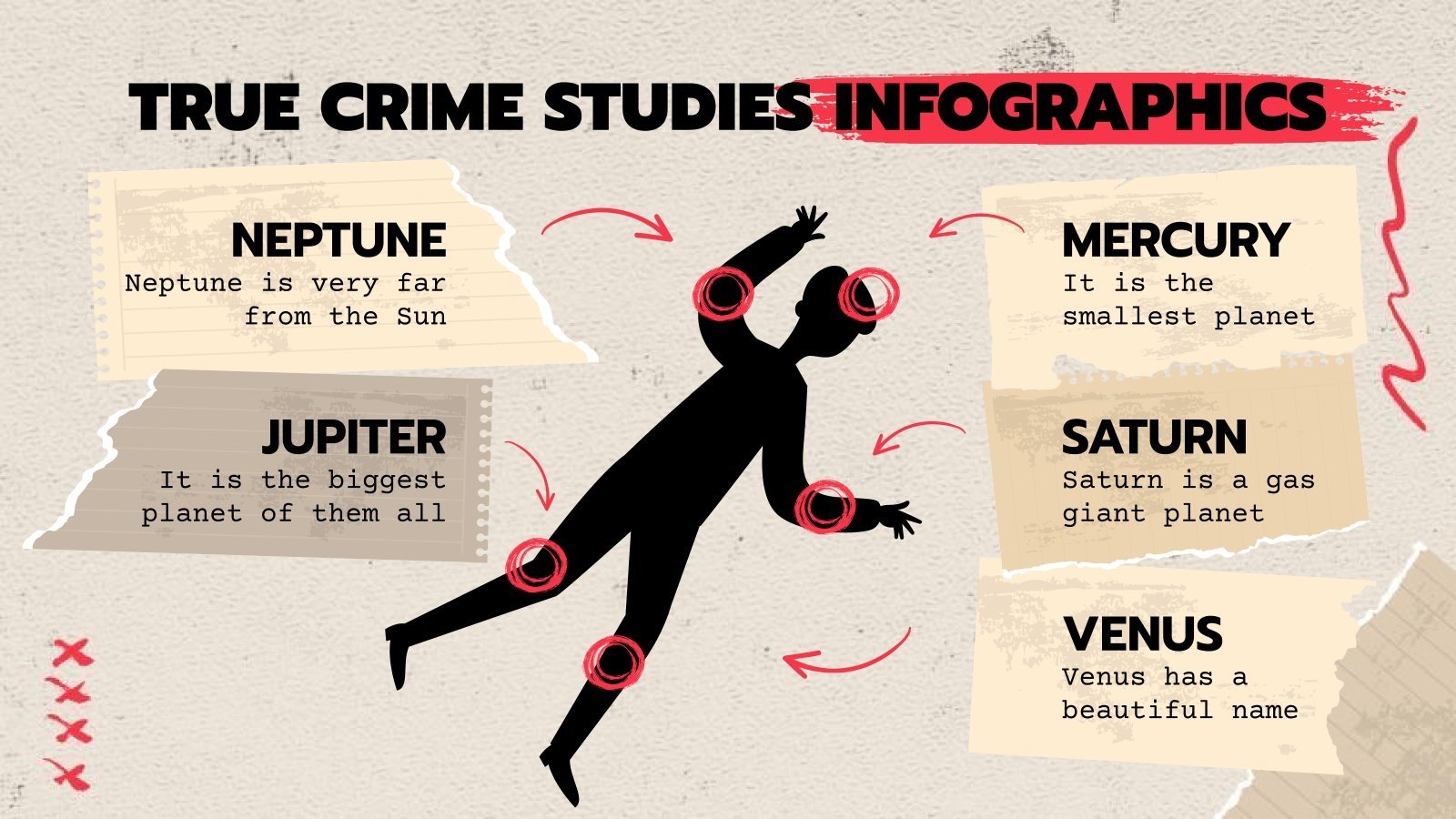 TRUE CRIME STUDIES INFOGRAPHICS

NEPTUNE
Neptune is very far from the Sun

JUPITER
It is the biggest planet of them all

MERCURY
It is the smallest planet

SATURN
Saturn is a gas giant planet

VENUS
Venus has a beautiful name