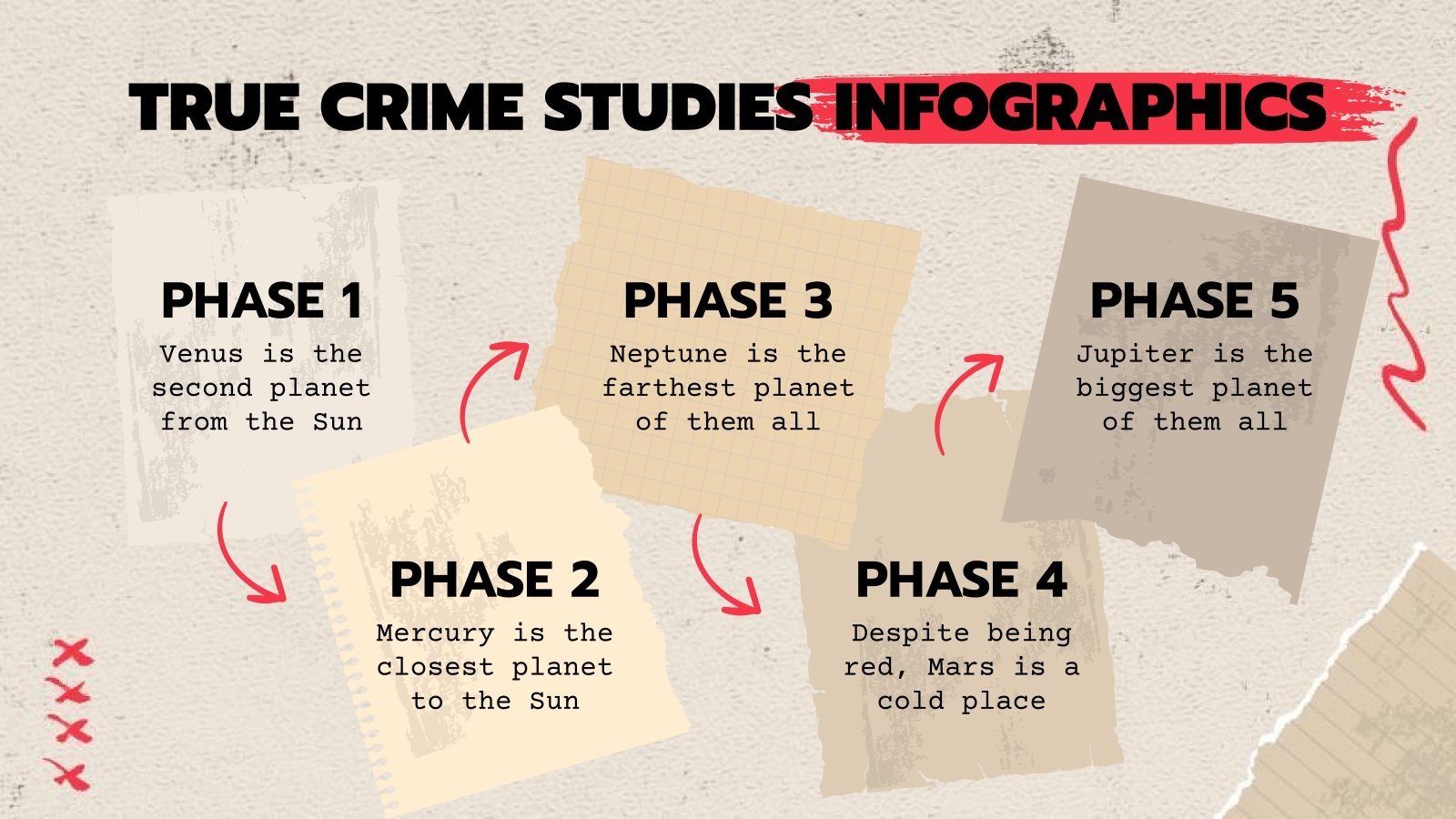 TRUE CRIME STUDIES INFOGRAPHICS

PHASE 1
Venus is the second planet from the Sun

PHASE 2
Mercury is the closest planet to the Sun

PHASE 3
Neptune is the farthest planet of them all

PHASE 4
Despite being red, Mars is a cold place

PHASE 5
Jupiter is the biggest planet of them all