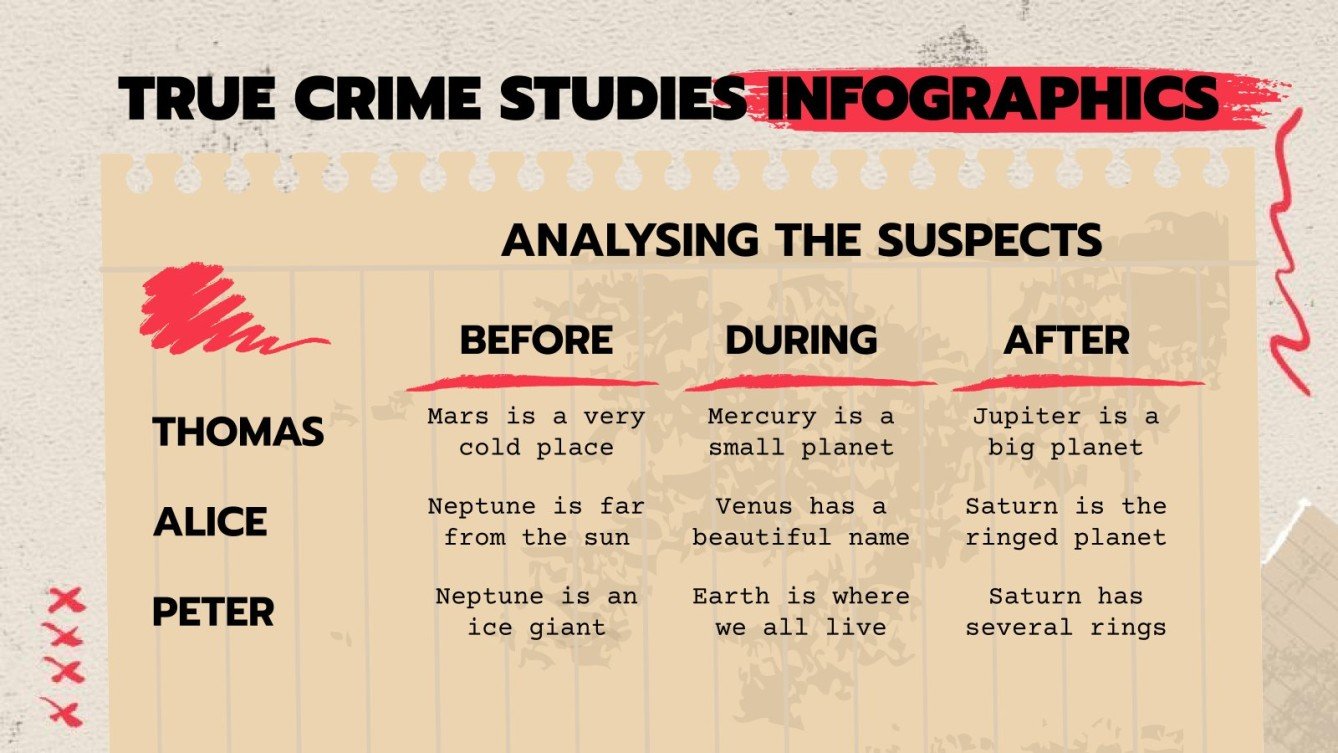 TRUE CRIME STUDIES INFOGRAPHICS

ANALYSING THE SUSPECTS

| | BEFORE | DURING | AFTER |
|---|---|---|---|
| THOMAS | Mars is a very cold place | Mercury is a small planet | Jupiter is a big planet |
| ALICE | Neptune is far from the sun | Venus has a beautiful name | Saturn is the ringed planet |
| PETER | Neptune is an ice giant | Earth is where we all live | Saturn has several rings |